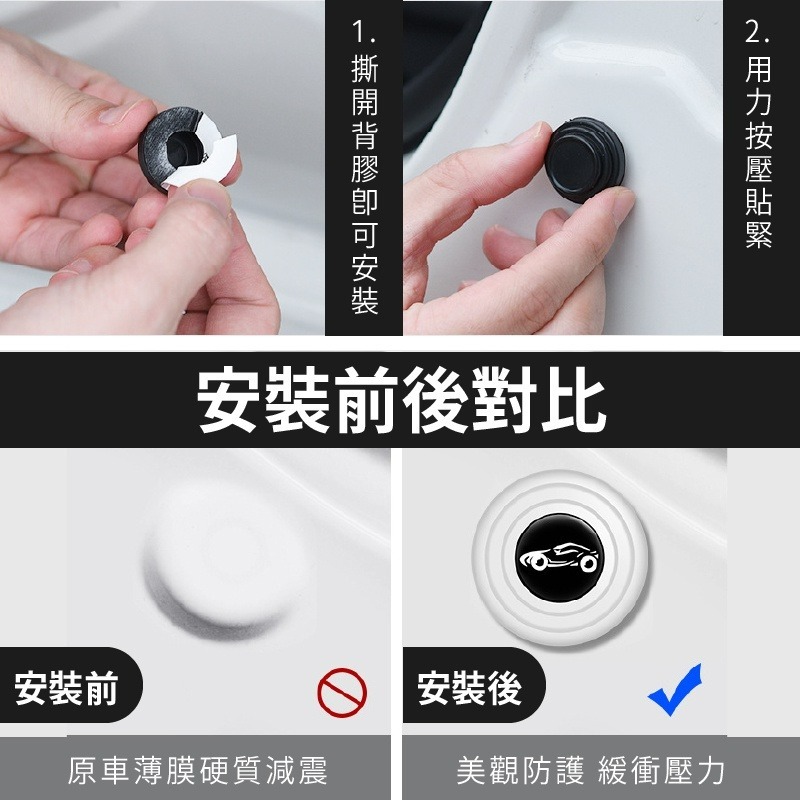 1. 撕開背膠即可安裝

2. 用力按壓貼緊

安裝前後對比

安裝前

原車薄膜硬質減震

安裝後

美觀防護 緩衝壓力