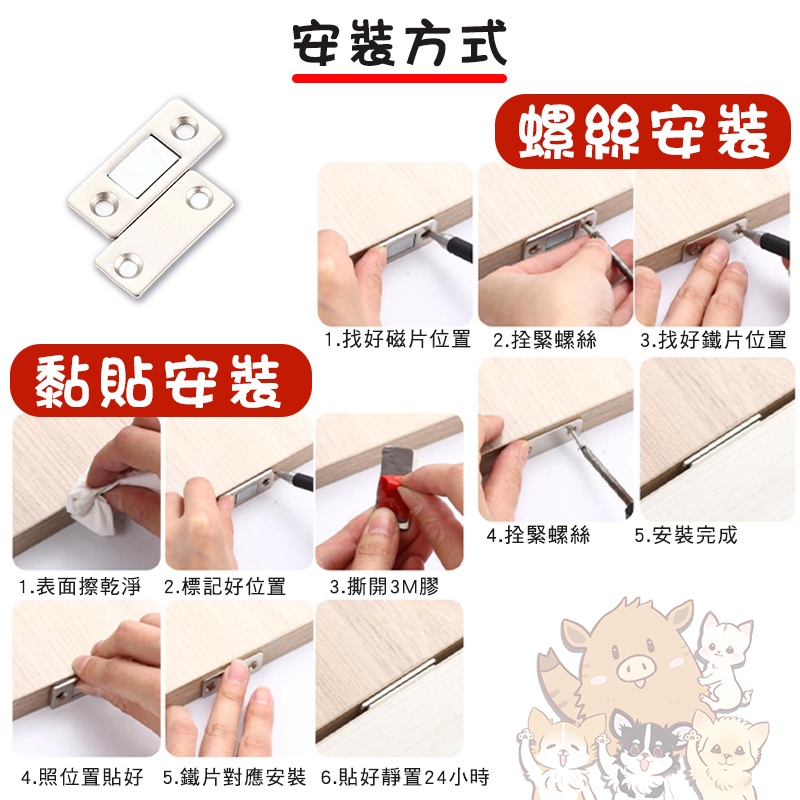 安裝方式

螺絲安裝

1.找好磁片位置　2.拴緊螺絲　3.找好鐵片位置

4.拴緊螺絲　5.安裝完成

黏貼安裝

1.表面擦乾淨　2.標記好位置　3.撕開3M膠

4.照位置貼好　5.鐵片對應安裝　6.貼好靜置24小時