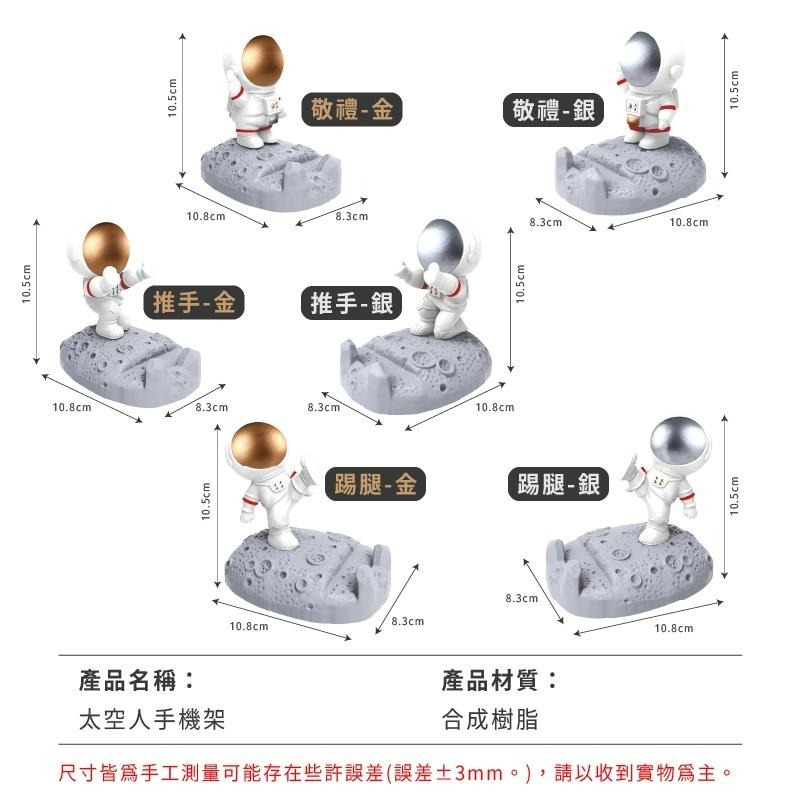 10.5cm
敬禮-金
10.8cm
8.3cm

敬禮-銀
10.5cm
8.3cm
10.8cm

10.5cm
推手-金
10.8cm
8.3cm

推手-銀
10.5cm
8.3cm
10.8cm

10.5cm
踢腿-金
10.8cm
8.3cm

踢腿-銀
10.5cm
8.3cm
10.8cm

產品名稱：
太空人手機架

產品材質：
合成樹脂

尺寸皆爲手工測量可能存在些許誤差(誤差±3mm。)，請以收到實物爲主。