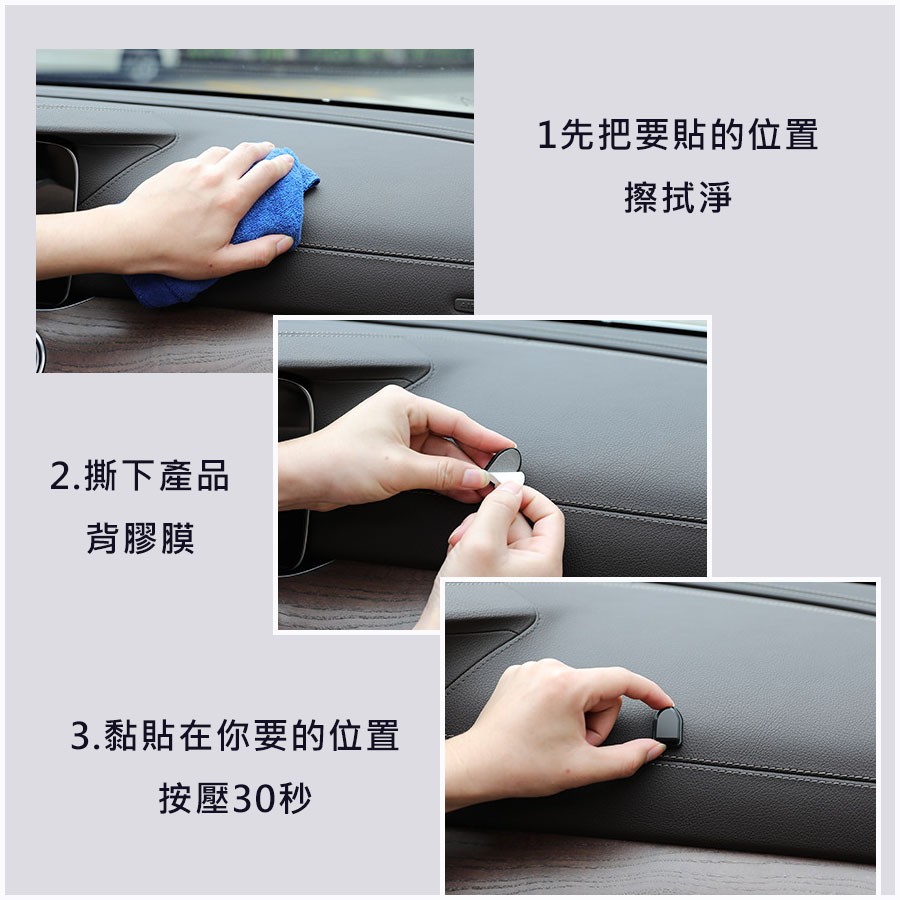 1先把要貼的位置
擦拭淨

2.撕下產品
背膠膜

3.黏貼在你要的位置
按壓30秒