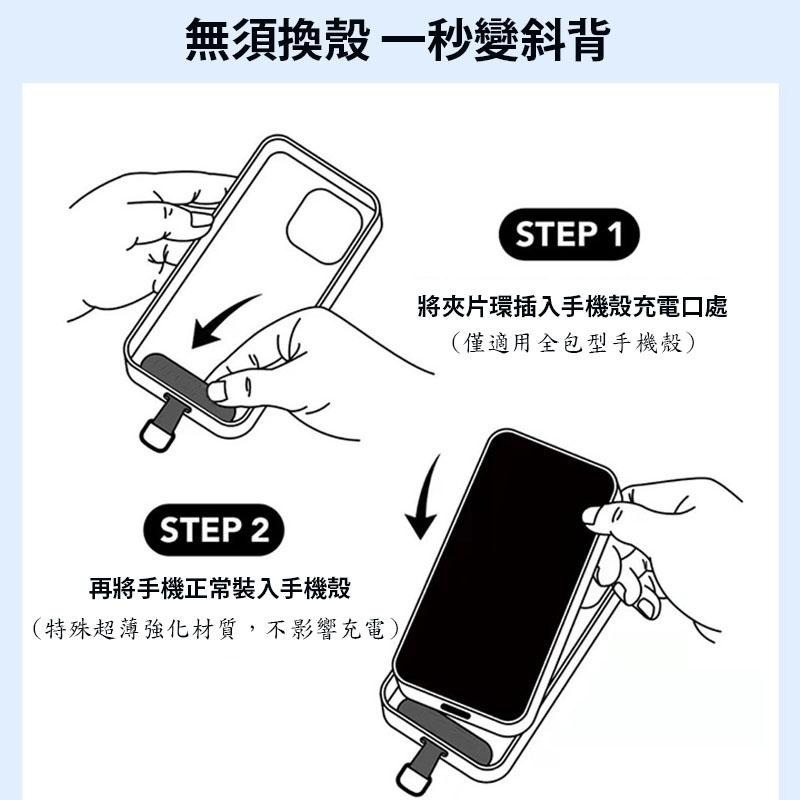 無須換殼 一秒變斜背

STEP 1

將夾片環插入手機殼充電口處
（僅適用全包型手機殼）

STEP 2

再將手機正常裝入手機殼
（特殊超薄強化材質，不影響充電）