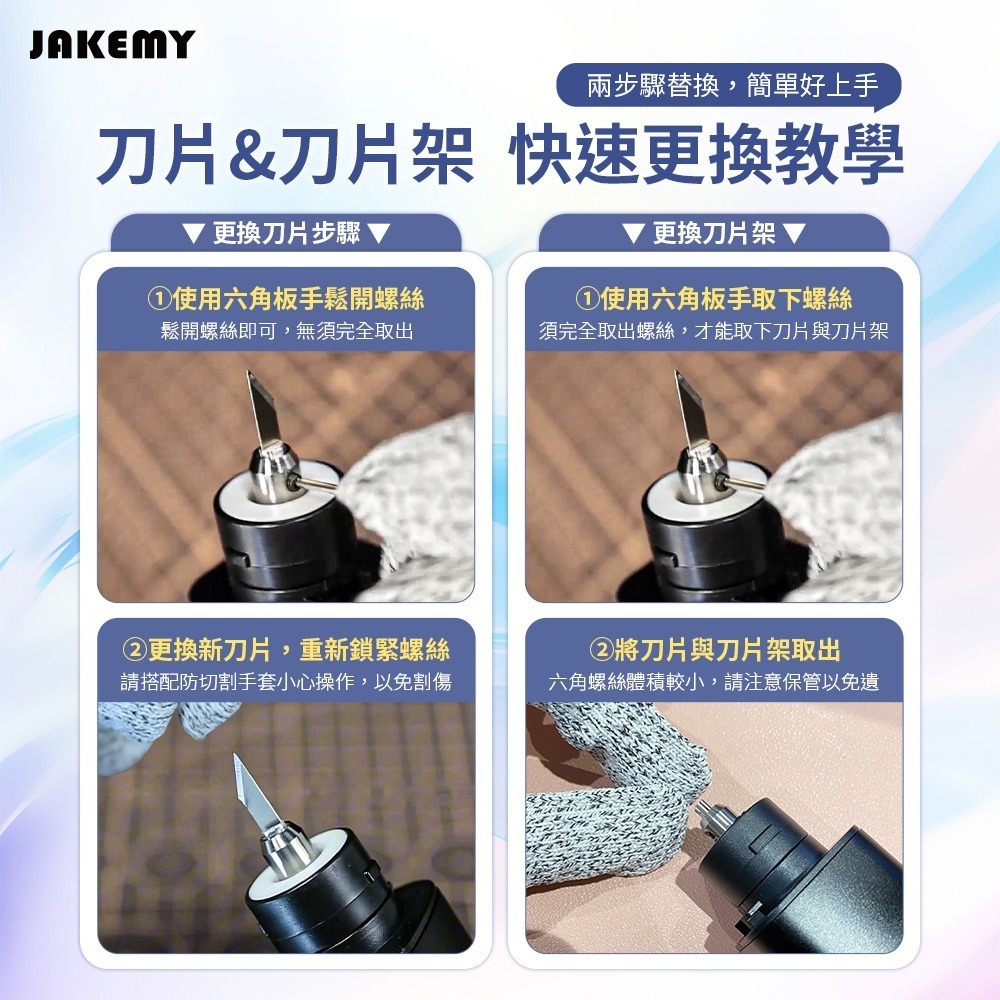 JAKEMY

兩步驟替換，簡單好上手

刀片&刀片架 快速更換教學

▼ 更換刀片步驟 ▼

①使用六角板手鬆開螺絲
鬆開螺絲即可，無須完全取出

②更換新刀片，重新鎖緊螺絲
請搭配防切割手套小心操作，以免割傷

▼ 更換刀片架 ▼

①使用六角板手取下螺絲
須完全取出螺絲，才能取下刀片與刀片架

②將刀片與刀片架取出
六角螺絲體積較小，請注意保管以免遺