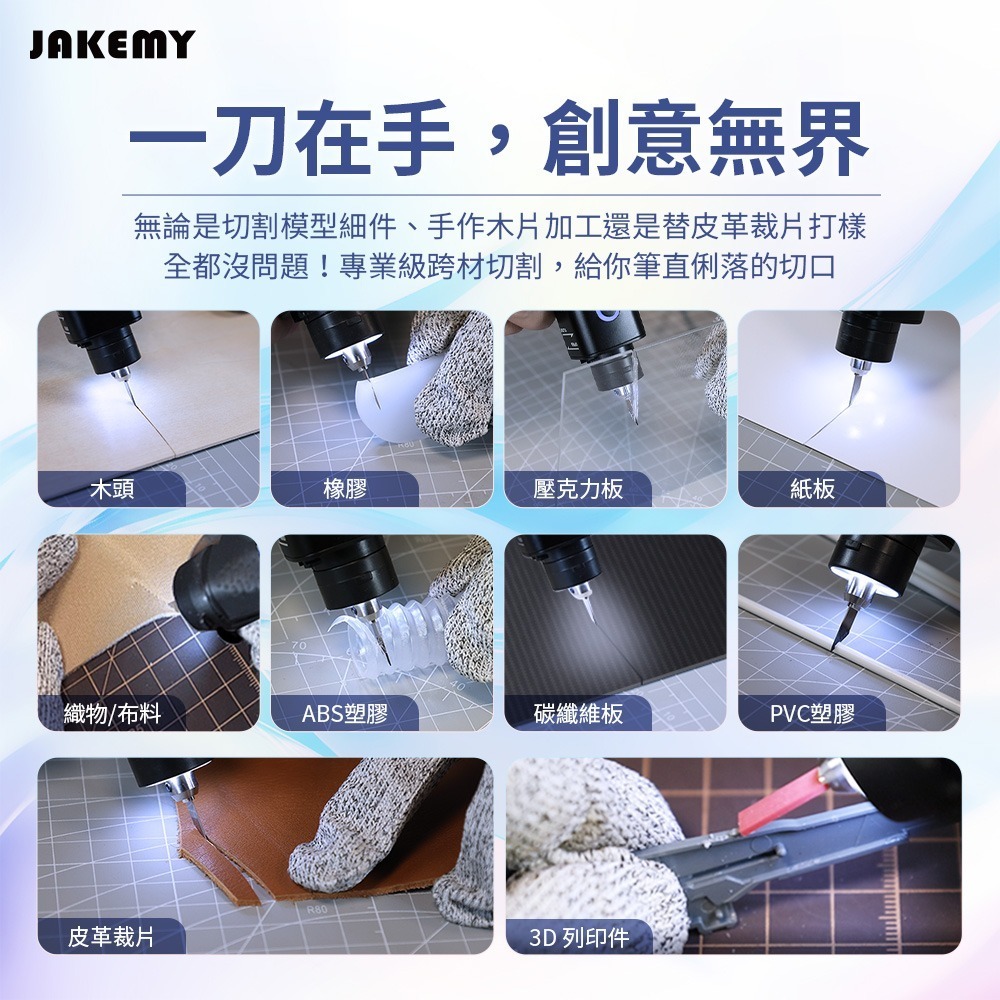 JAKEMY

一刀在手，創意無界

無論是切割模型細件、手作木片加工還是替皮革裁片打樣
全都沒問題！專業級跨材切割，給你筆直俐落的切口

木頭

橡膠

壓克力板

紙板

織物/布料

ABS塑膠

碳纖維板

PVC塑膠

皮革裁片

3D 列印件