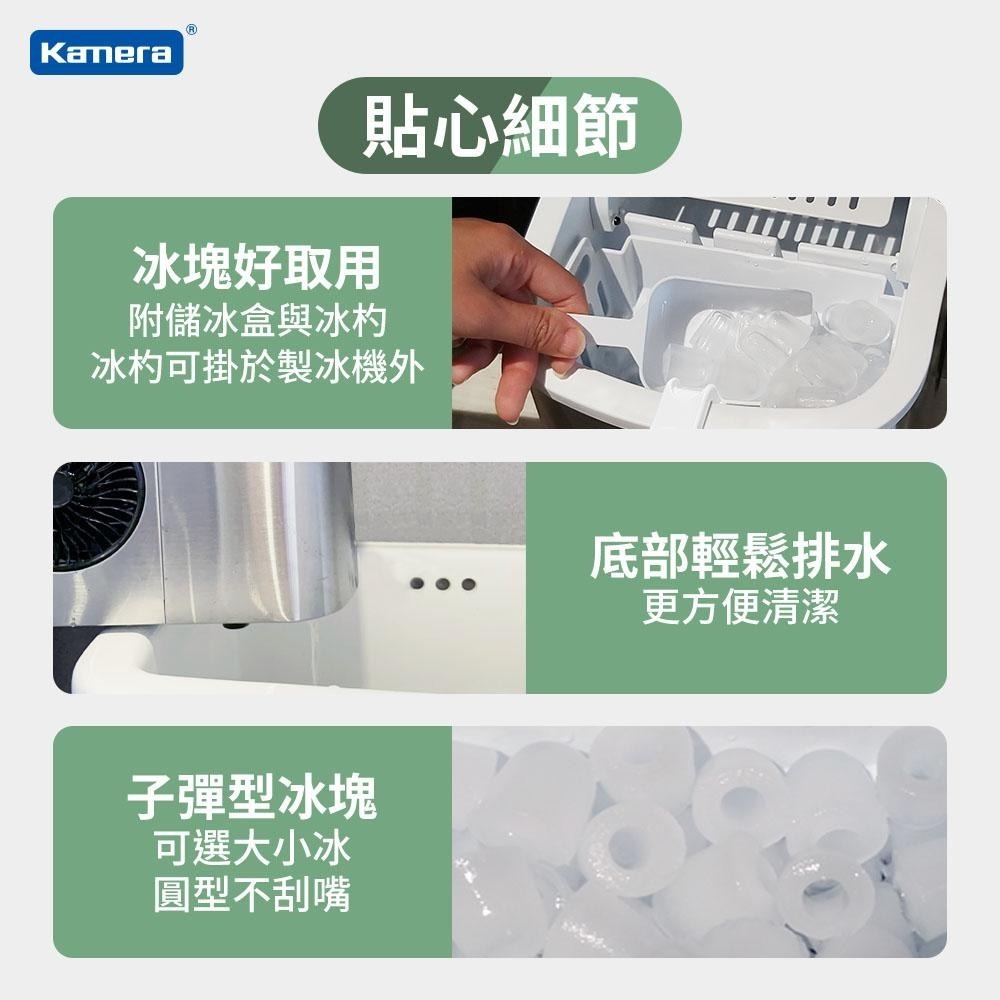 Kamera®

貼心細節

冰塊好取用
附儲冰盒與冰杓
冰杓可掛於製冰機外

底部輕鬆排水
更方便清潔

子彈型冰塊
可選大小冰
圓型不刮嘴