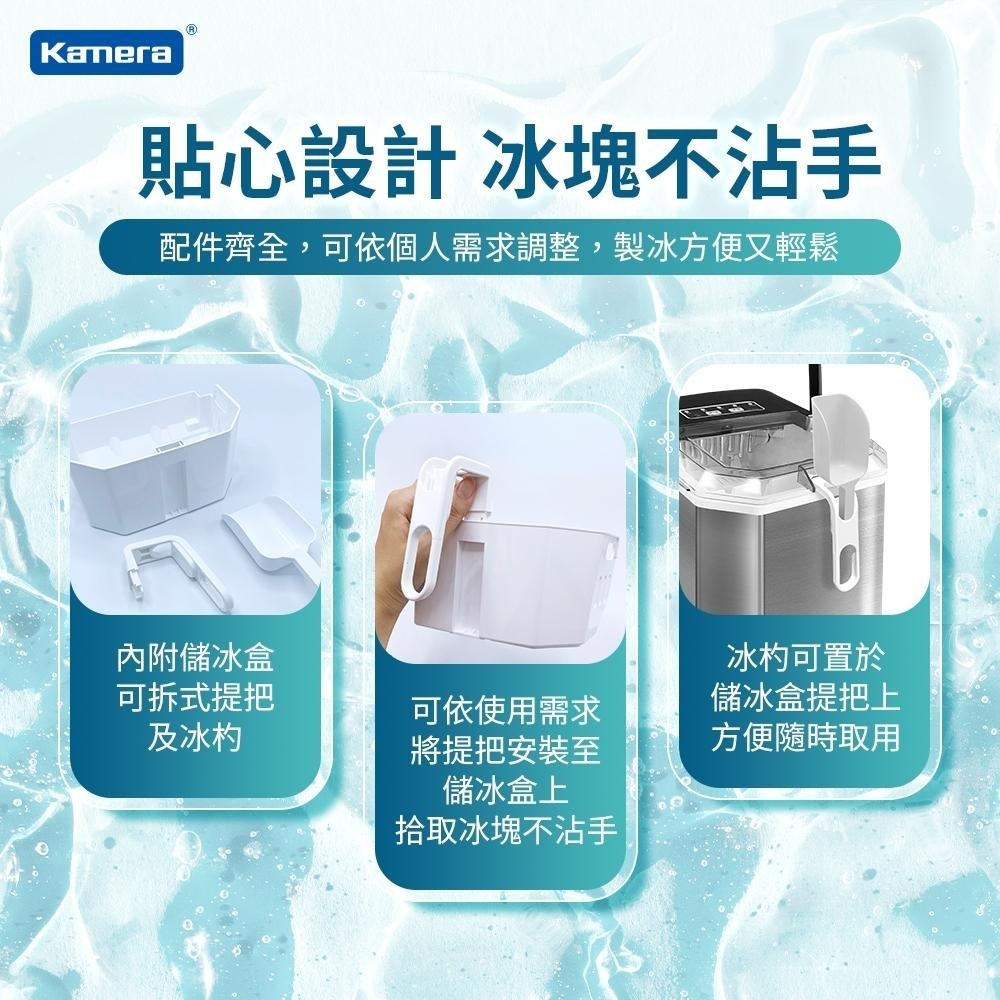 Kamera®

貼心設計 冰塊不沾手

配件齊全，可依個人需求調整，製冰方便又輕鬆

內附儲冰盒
可拆式提把
及冰杓

可依使用需求
將提把安裝至
儲冰盒上
拾取冰塊不沾手

冰杓可置於
儲冰盒提把上
方便隨時取用