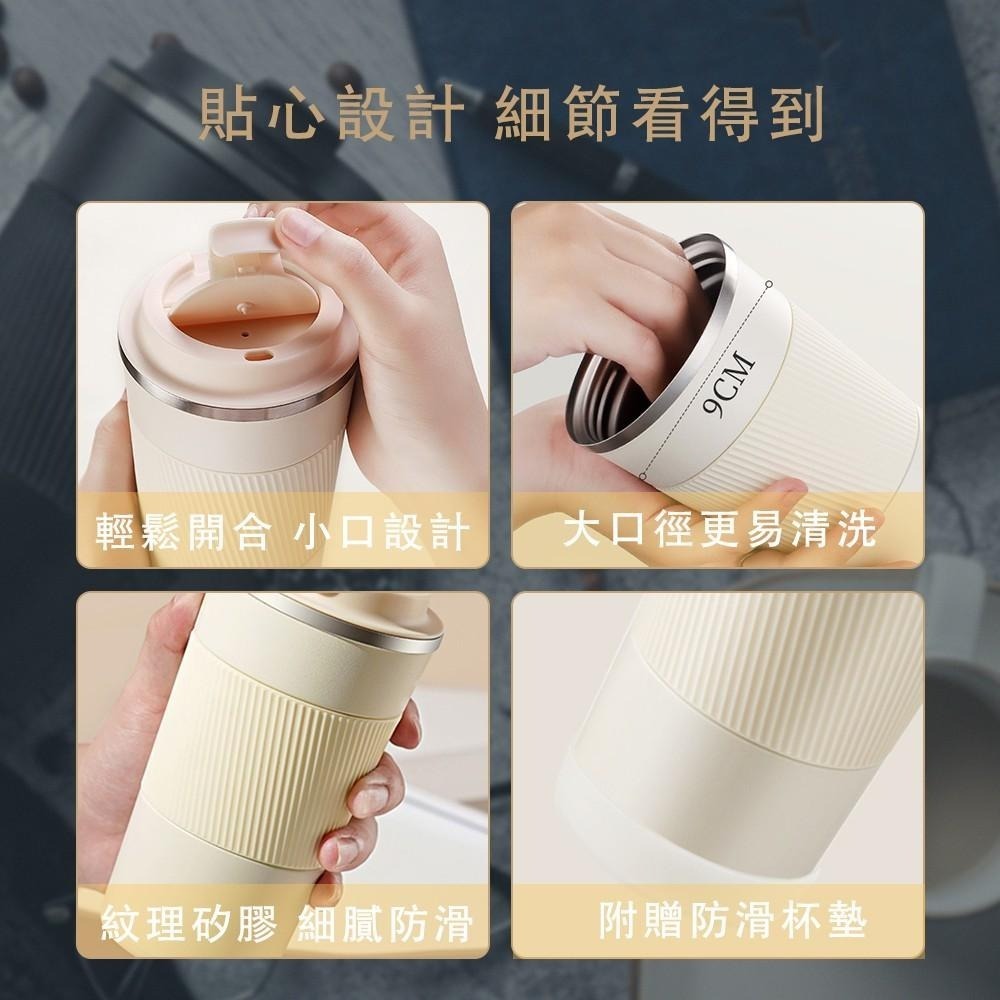 貼心設計 細節看得到

輕鬆開合 小口設計

9CM

大口徑更易清洗

紋理矽膠 細膩防滑

附贈防滑杯墊