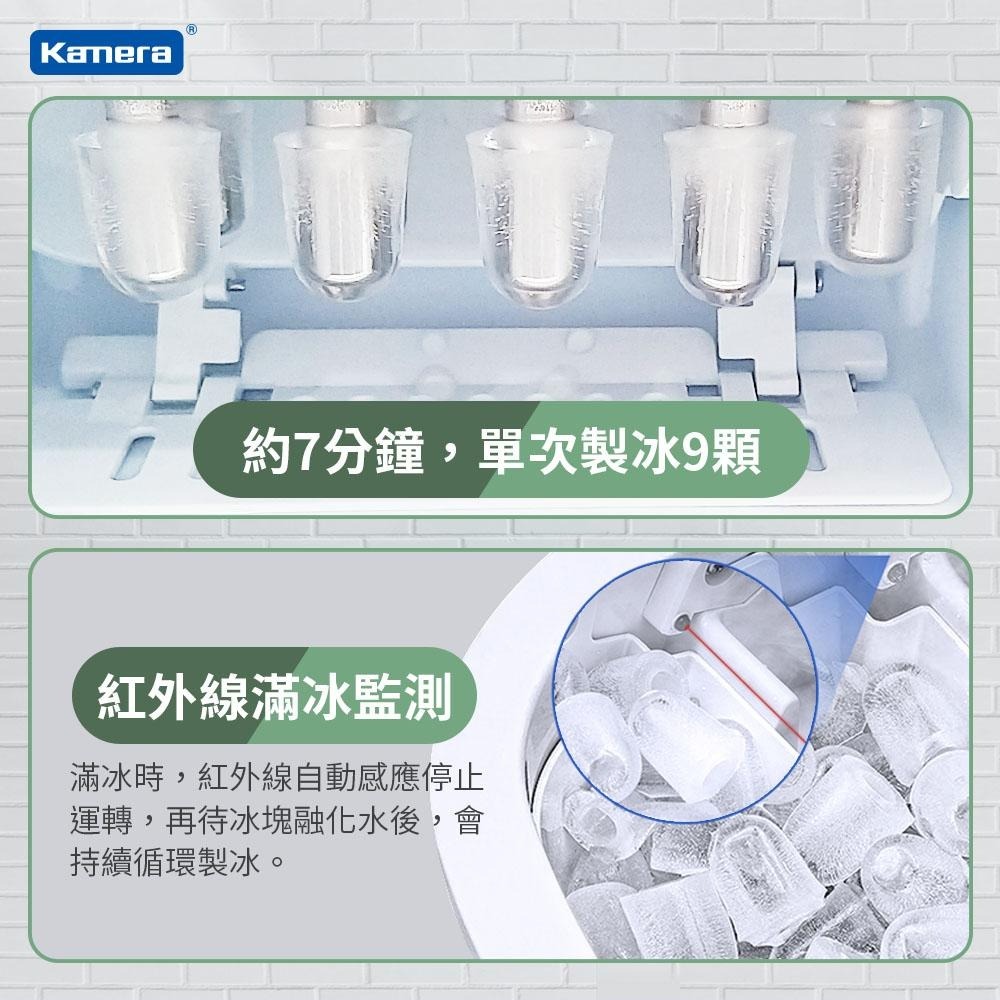 Kamera®

約7分鐘，單次製冰9顆

紅外線滿冰監測

滿冰時，紅外線自動感應停止運轉，再待冰塊融化水後，會持續循環製冰。