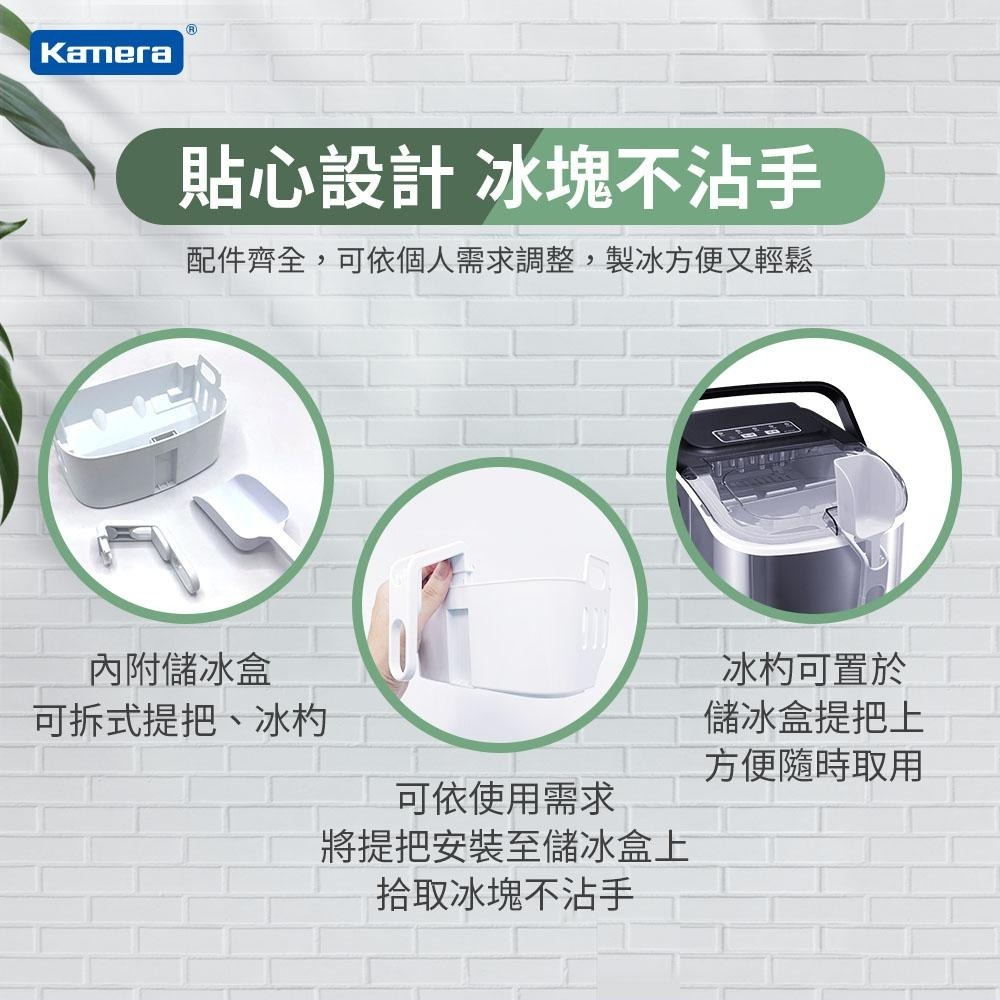 Kamera®

貼心設計 冰塊不沾手

配件齊全，可依個人需求調整，製冰方便又輕鬆

內附儲冰盒
可拆式提把、冰杓

可依使用需求
將提把安裝至儲冰盒上
拾取冰塊不沾手

冰杓可置於
儲冰盒提把上
方便隨時取用