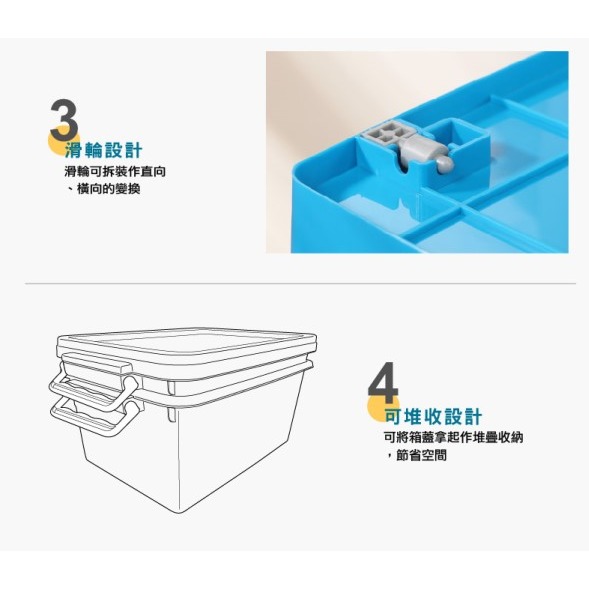 3
滑輪設計
滑輪可拆裝作直向、橫向的變換

4
可堆收設計
可將箱蓋拿起作堆疊收納，節省空間