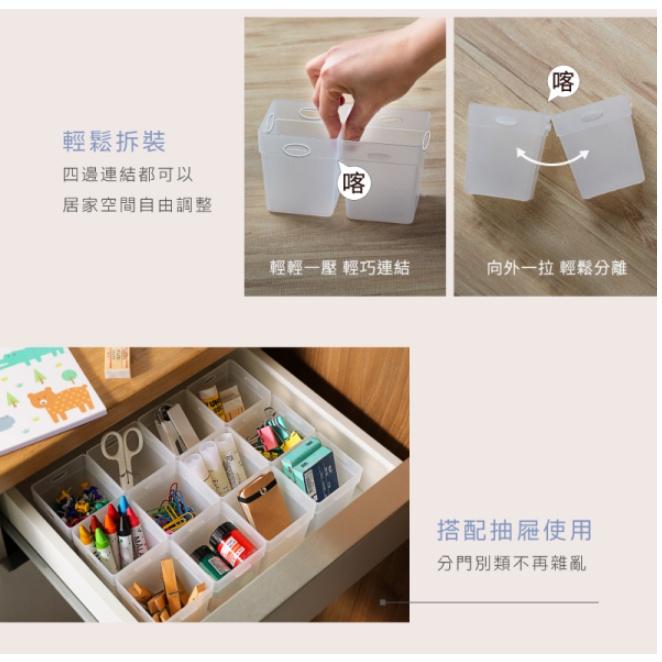 輕鬆拆裝
四邊連結都可以
居家空間自由調整

喀
輕輕一壓 輕巧連結

喀
向外一拉 輕鬆分離

搭配抽屜使用
分門別類不再雜亂