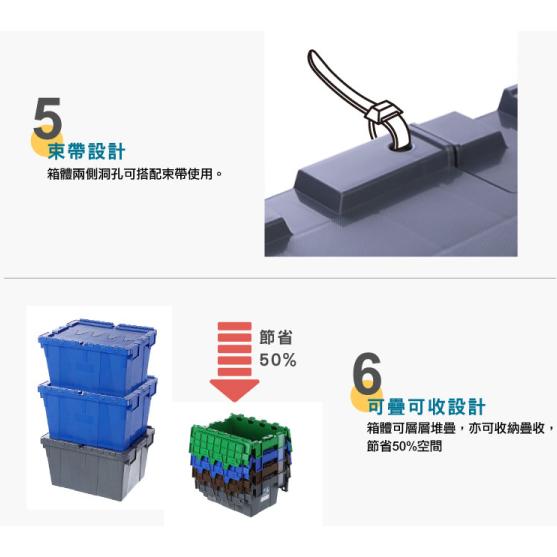 5
束帶設計
箱體兩側洞孔可搭配束帶使用。

節省
50%

6
可疊可收設計
箱體可層層堆疊，亦可收納疊收，節省50%空間