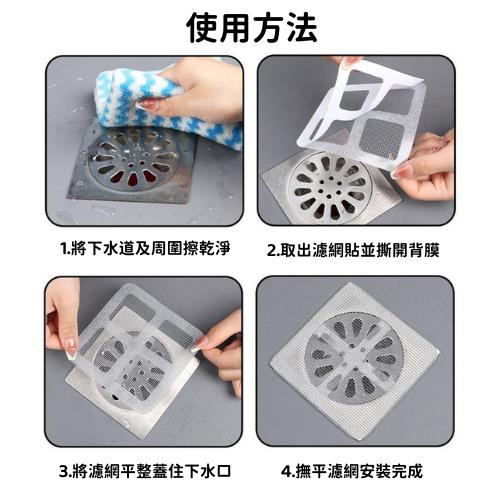 使用方法

1.將下水道及周圍擦乾淨

2.取出濾網貼並撕開背膜

3.將濾網平整蓋住下水口

4.撫平濾網安裝完成