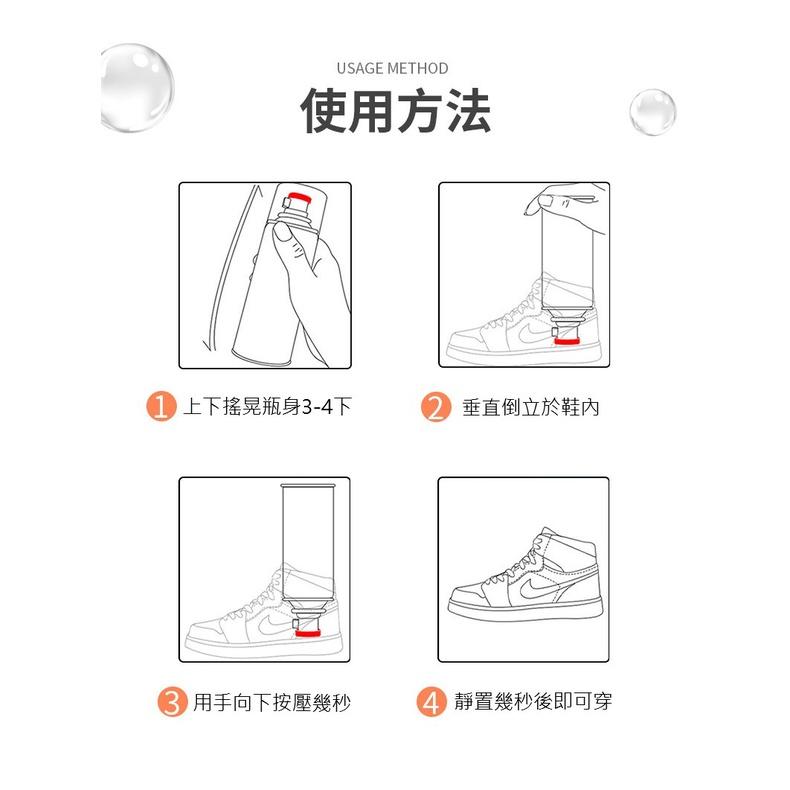 USAGE METHOD

使用方法

1 上下搖晃瓶身3-4下

2 垂直倒立於鞋內

3 用手向下按壓幾秒

4 靜置幾秒後即可穿