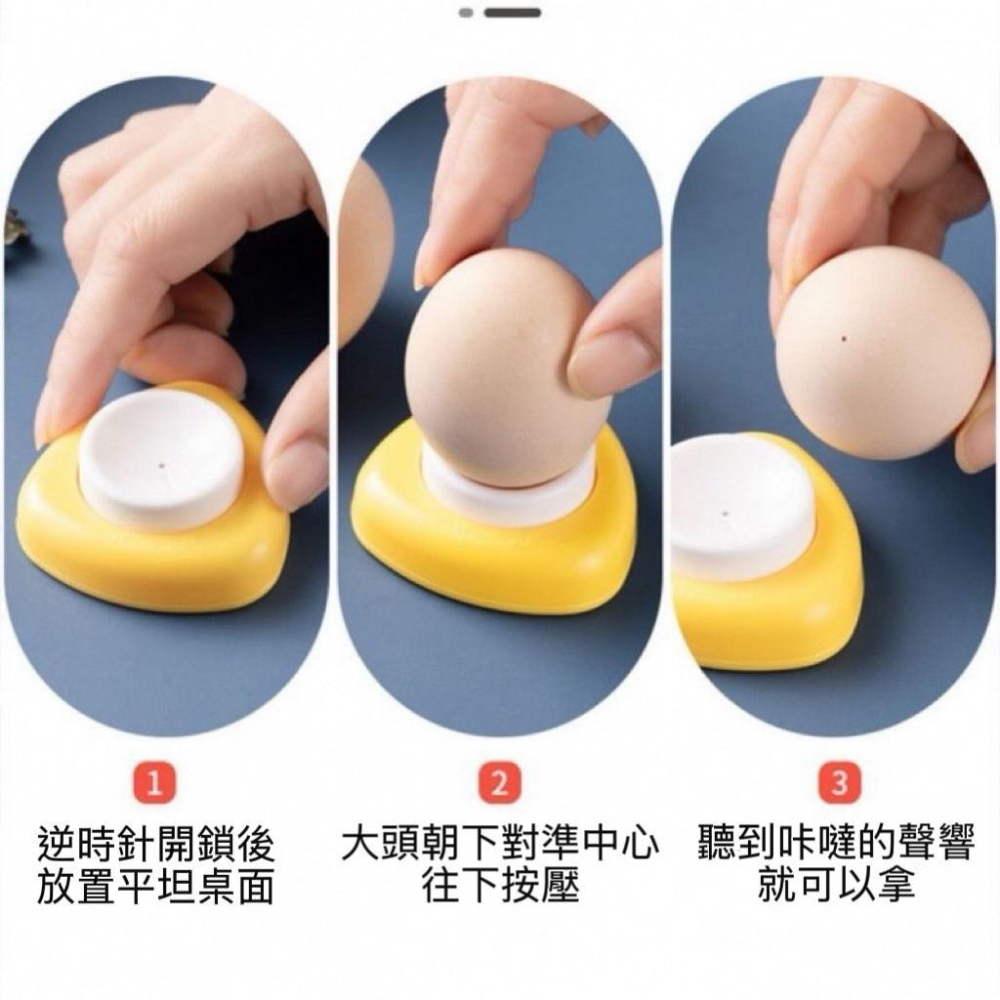 1
逆時針開鎖後
放置平坦桌面

2
大頭朝下對準中心
往下按壓

3
聽到咔噠的聲響
就可以拿