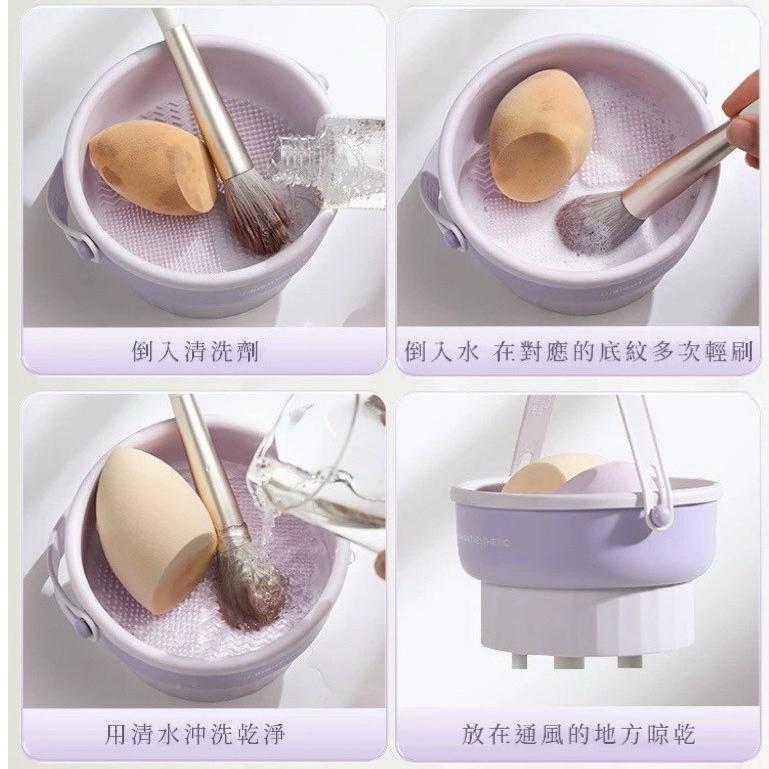 倒入清洗劑

倒入水 在對應的底紋多次輕刷

用清水沖洗乾淨

放在通風的地方晾乾