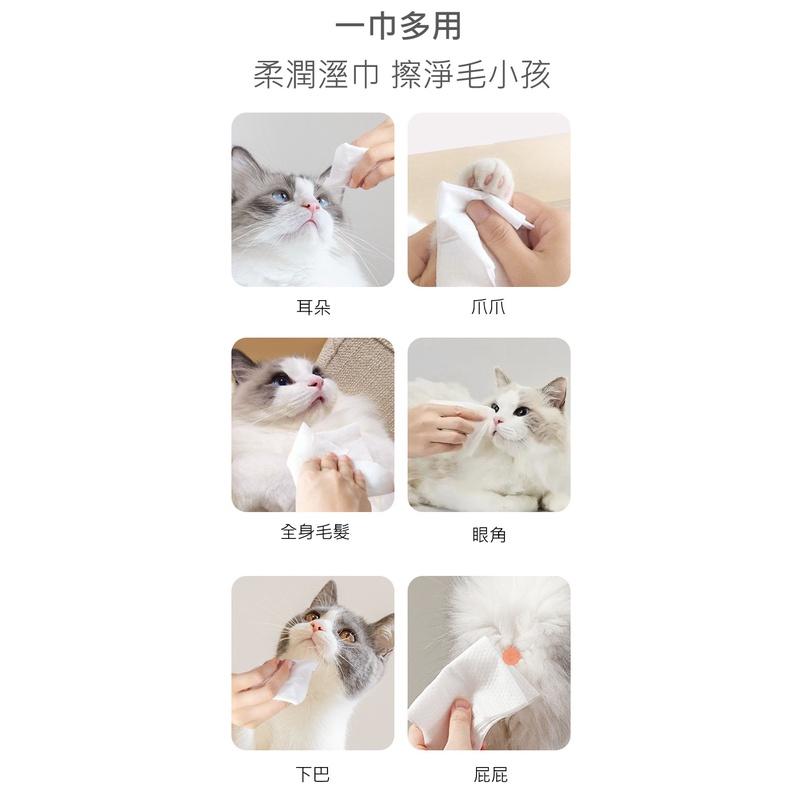 一巾多用

柔潤溼巾 擦淨毛小孩

耳朵

爪爪

全身毛髮

眼角

下巴

屁屁