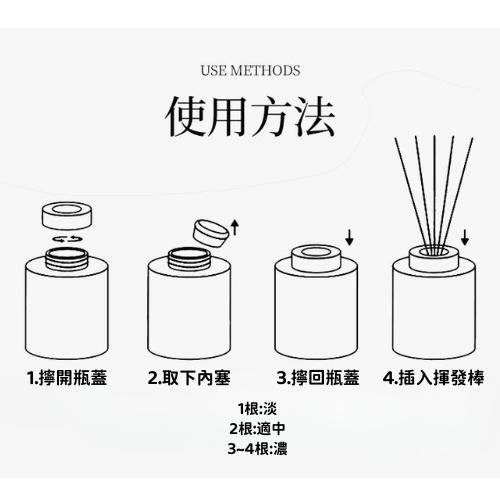 USE METHODS

使用方法

1.擰開瓶蓋

2.取下內塞

3.擰回瓶蓋

4.插入揮發棒

1根:淡
2根:適中
3~4根:濃