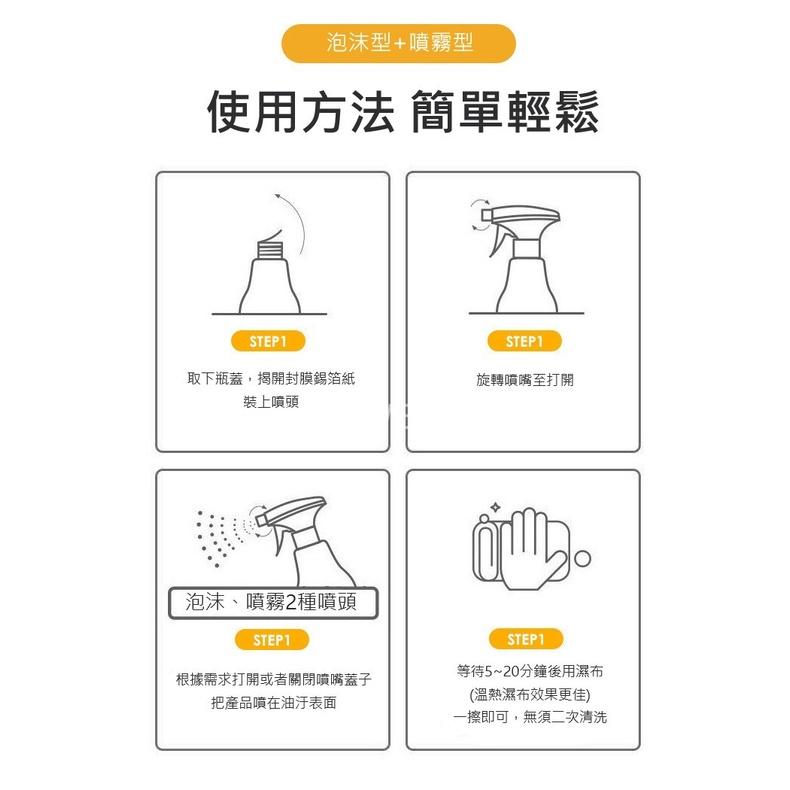 泡沫型+噴霧型

使用方法 簡單輕鬆

STEP1

取下瓶蓋，揭開封膜錫箔紙
裝上噴頭

STEP1

旋轉噴嘴至打開

泡沫、噴霧2種噴頭

STEP1

根據需求打開或者關閉噴嘴蓋子
把產品噴在油汙表面

STEP1

等待5~20分鐘後用濕布
(溫熱濕布效果更佳)
一擦即可，無須二次清洗