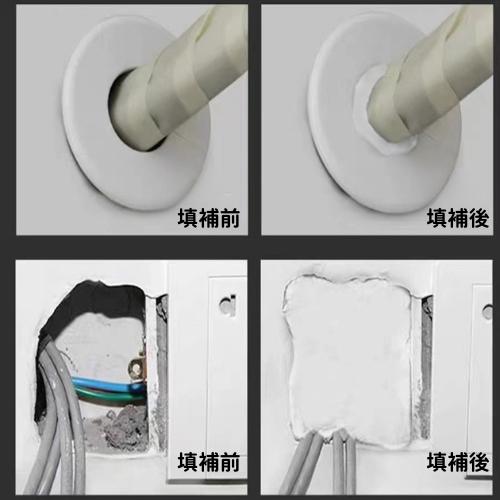 填補前

填補後

填補前

填補後