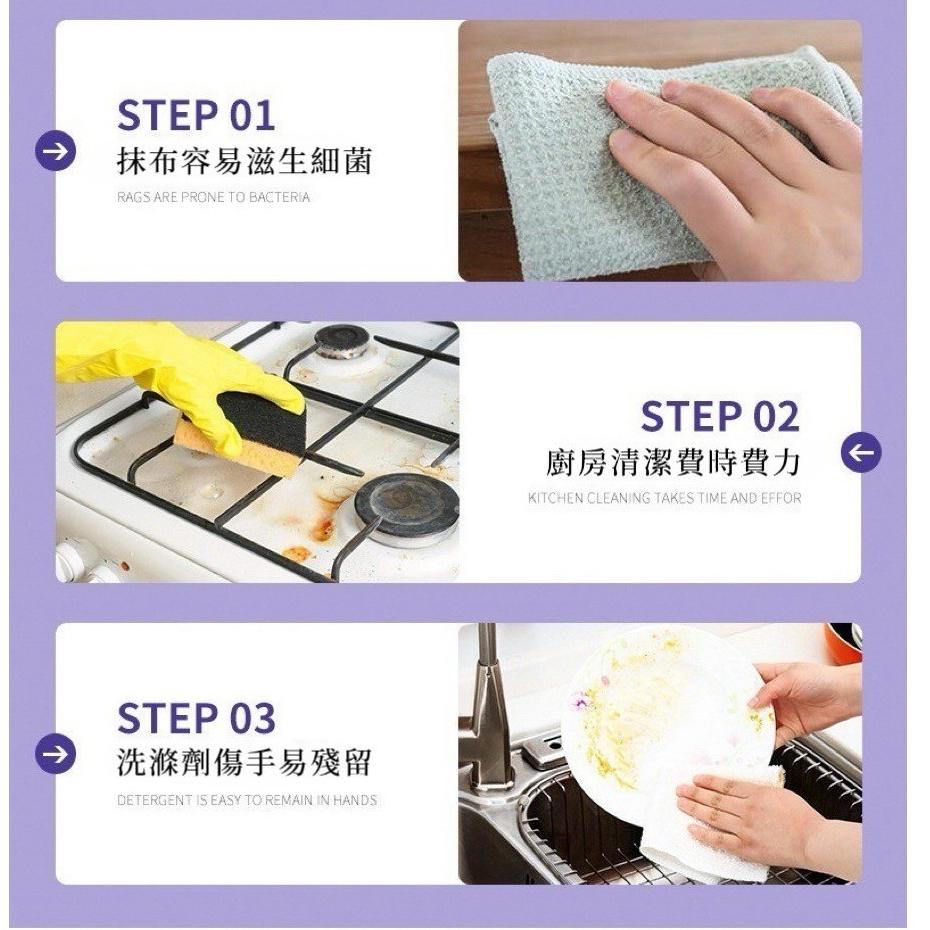 STEP 01
抹布容易滋生細菌
RAGS ARE PRONE TO BACTERIA

STEP 02
廚房清潔費時費力
KITCHEN CLEANING TAKES TIME AND EFFOR

STEP 03
洗滌劑傷手易殘留
DETERGENT IS EASY TO REMAIN IN HANDS