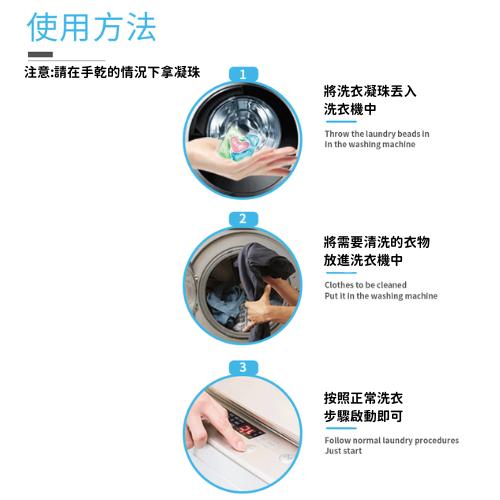 使用方法

注意:請在手乾的情況下拿凝珠

1

將洗衣凝珠丟入洗衣機中

Throw the laundry beads in
in the washing machine

2

將需要清洗的衣物放進洗衣機中

Clothes to be cleaned
Put it in the washing machine

3

按照正常洗衣步驟啟動即可

Follow normal laundry procedures
Just start