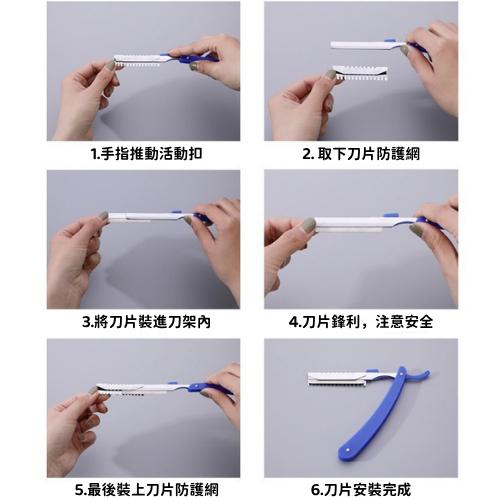 1.手指推動活動扣

2. 取下刀片防護網

3.將刀片裝進刀架內

4.刀片鋒利，注意安全

5.最後裝上刀片防護網

6.刀片安裝完成