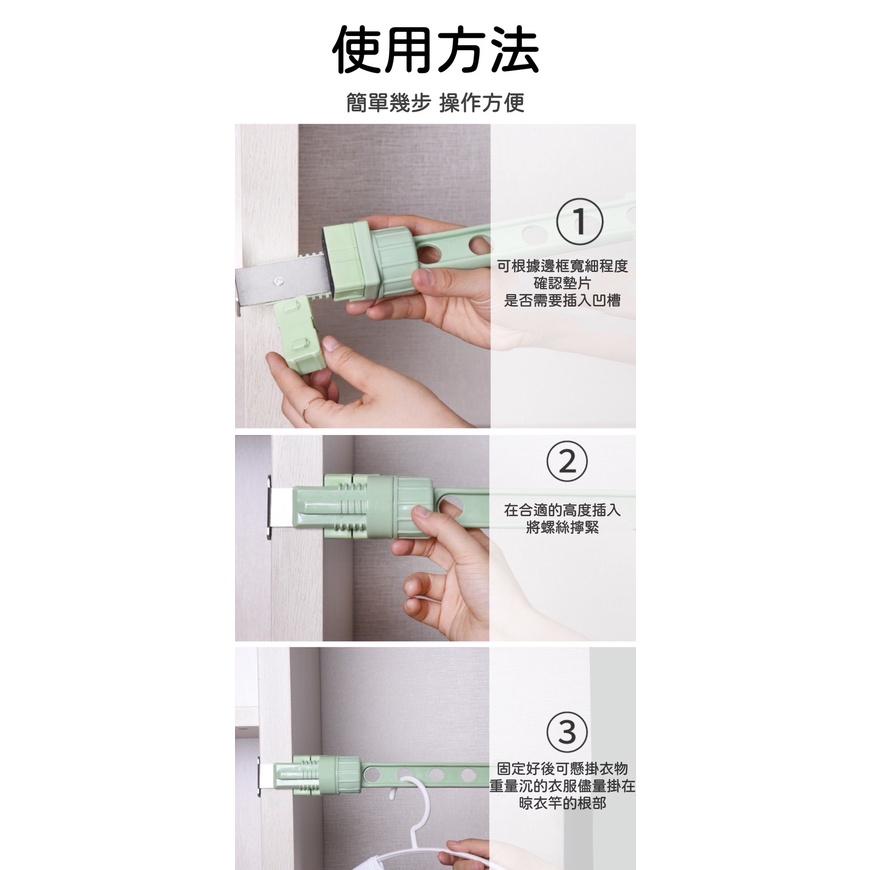 使用方法

簡單幾步 操作方便

①

可根據邊框寬細程度
確認墊片
是否需要插入凹槽

②

在合適的高度插入
將螺絲擰緊

③

固定好後可懸掛衣物
重量沉的衣服儘量掛在
晾衣竿的根部