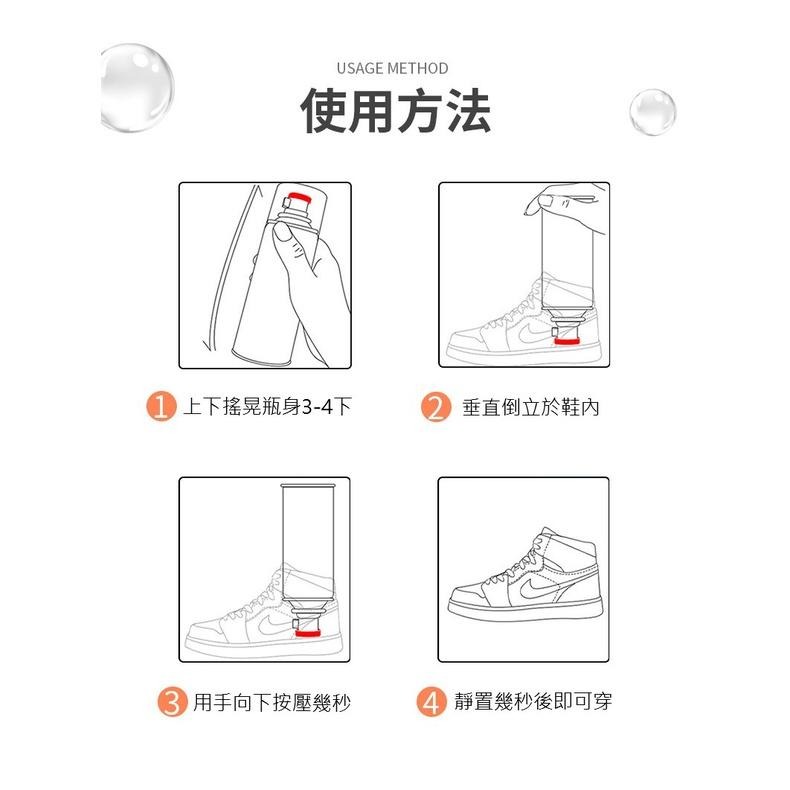 USAGE METHOD

使用方法

1 上下搖晃瓶身3-4下

2 垂直倒立於鞋內

3 用手向下按壓幾秒

4 靜置幾秒後即可穿