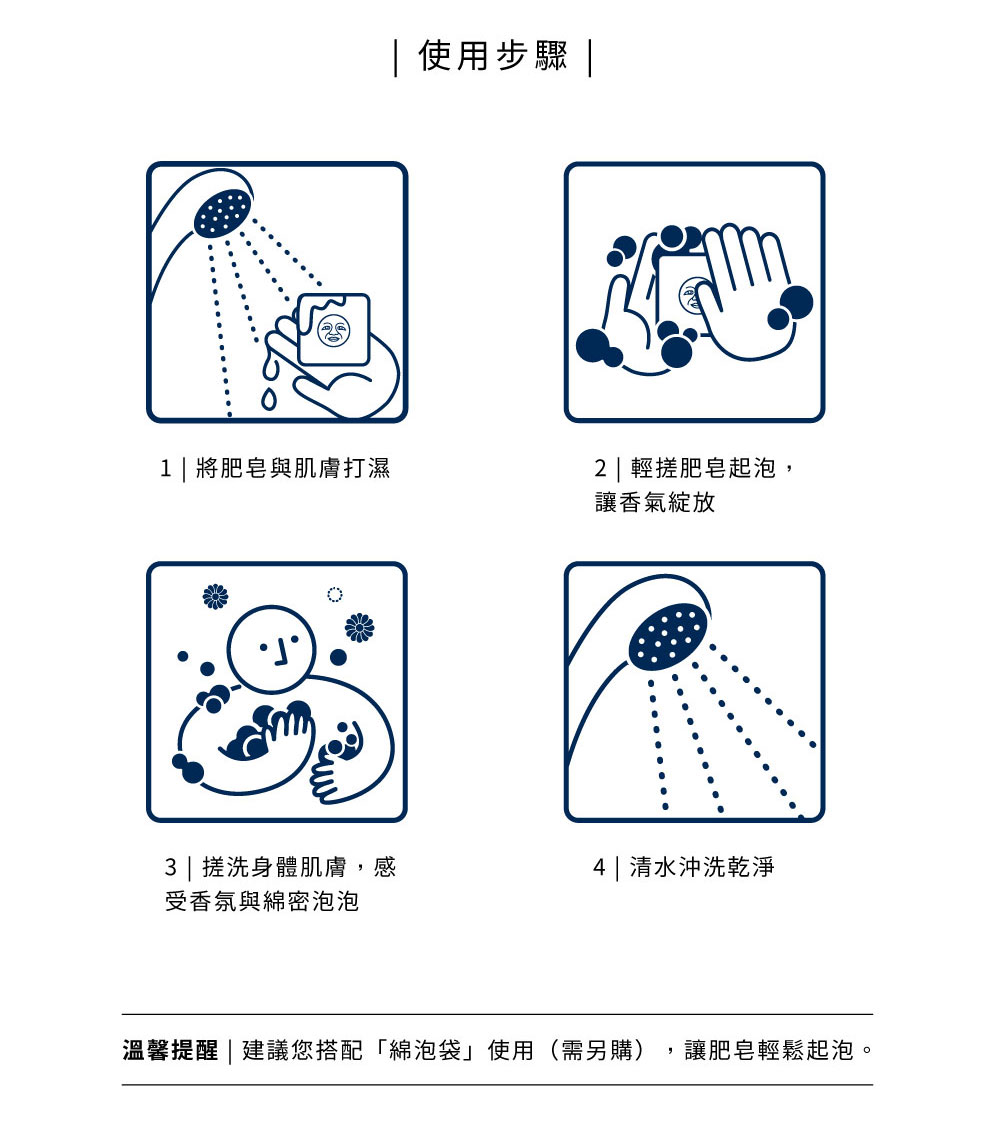 | 使用步驟 |

1 | 將肥皂與肌膚打濕

2 | 輕搓肥皂起泡，讓香氣綻放

3 | 搓洗身體肌膚，感受香氛與綿密泡泡

4 | 清水沖洗乾淨

溫馨提醒 | 建議您搭配「綿泡袋」使用（需另購），讓肥皂輕鬆起泡。