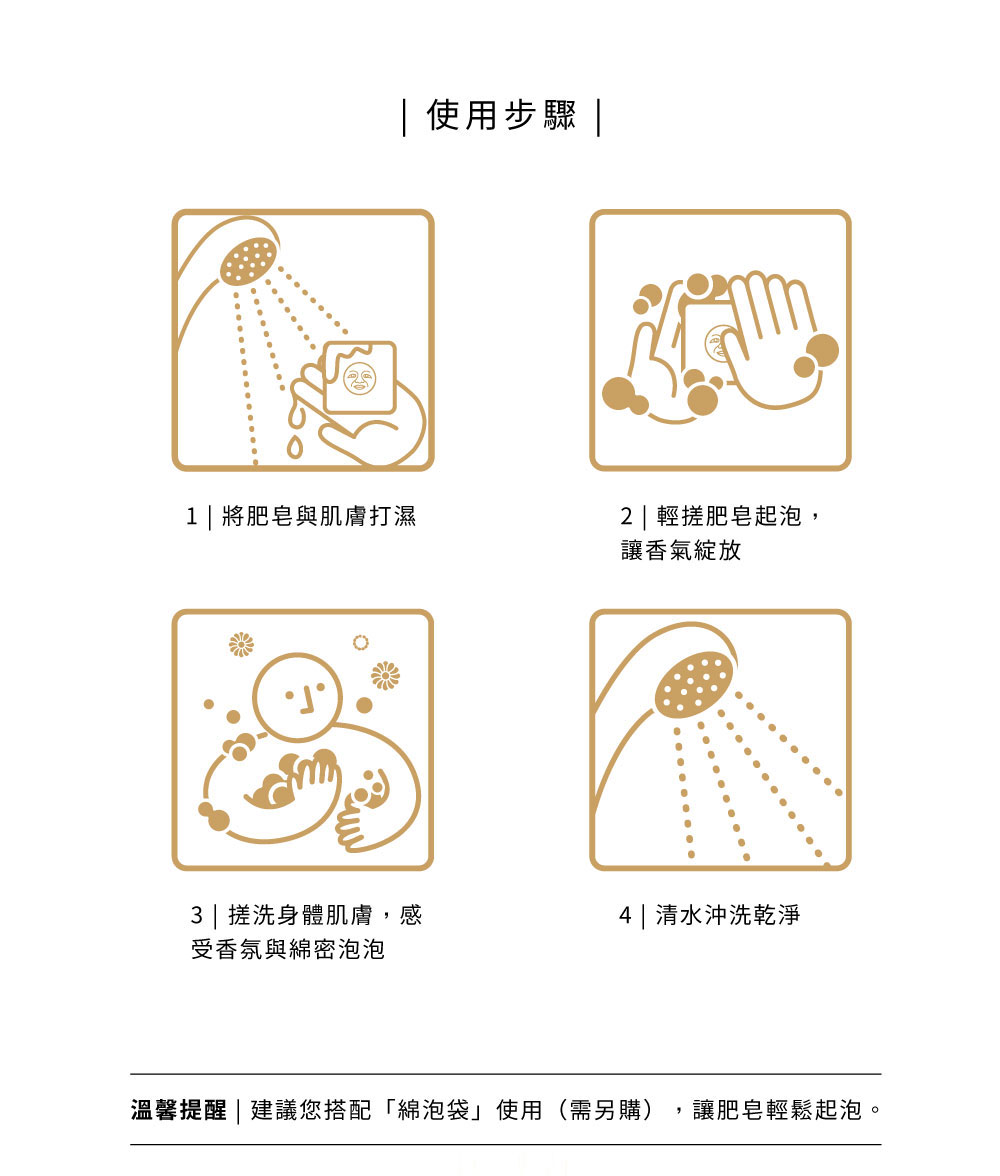 | 使用步驟 |

1 | 將肥皂與肌膚打濕

2 | 輕搓肥皂起泡，讓香氣綻放

3 | 搓洗身體肌膚，感受香氛與綿密泡泡

4 | 清水沖洗乾淨

溫馨提醒 | 建議您搭配「綿泡袋」使用（需另購），讓肥皂輕鬆起泡。