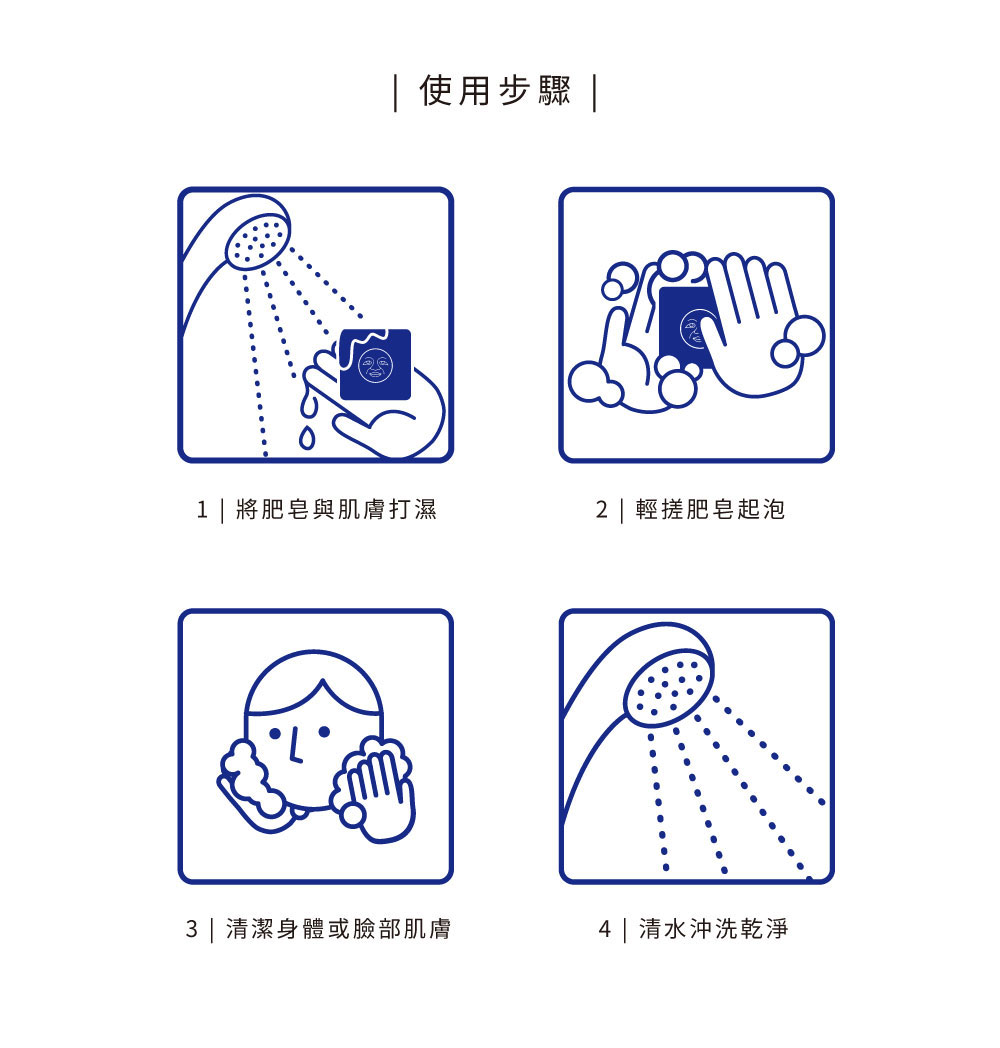 | 使用步驟 |

1 | 將肥皂與肌膚打濕

2 | 輕搓肥皂起泡

3 | 清潔身體或臉部肌膚

4 | 清水沖洗乾淨