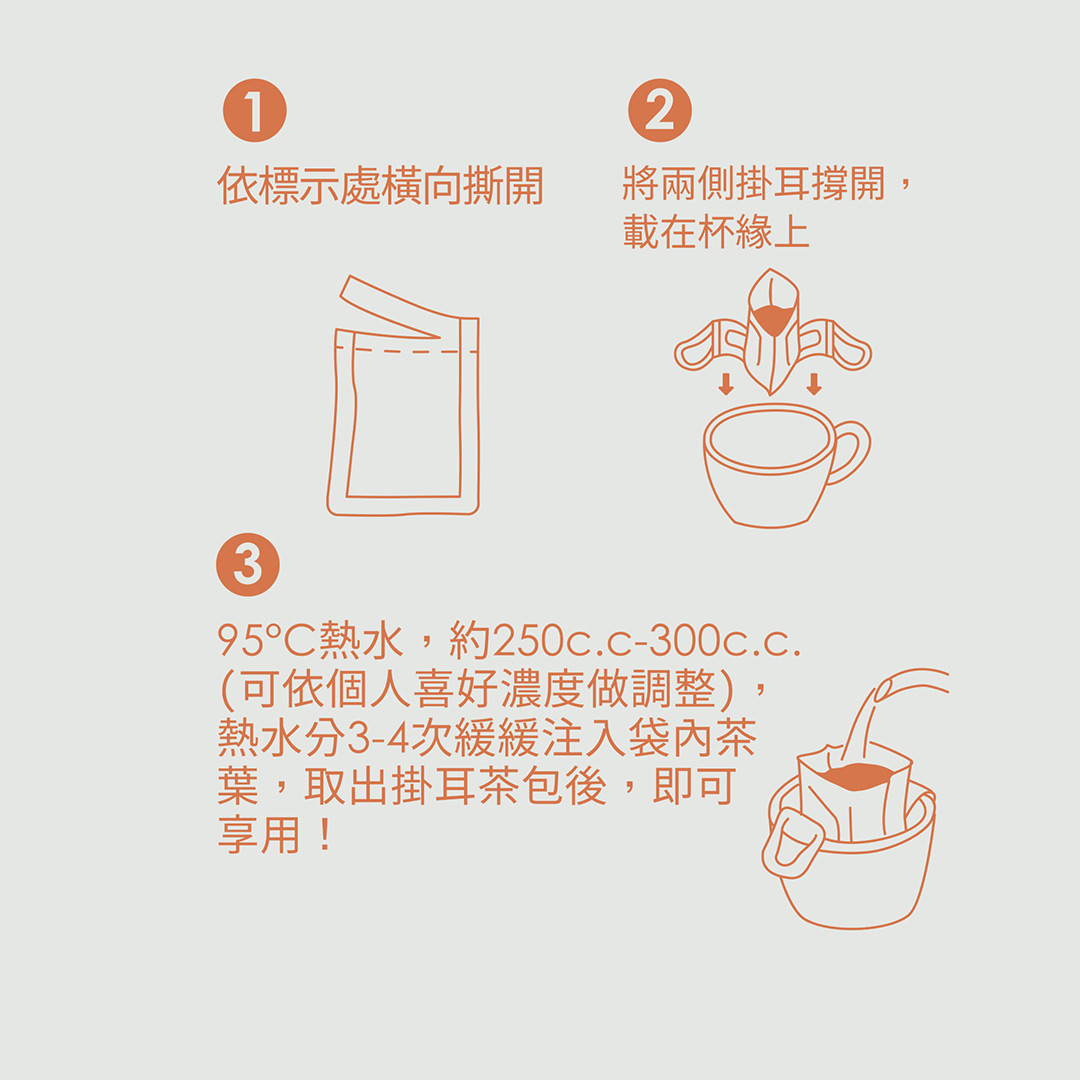 1
依標示處橫向撕開

2
將兩側掛耳撐開，載在杯緣上

3
95°C熱水，約250c.c-300c.c.(可依個人喜好濃度做調整)，熱水分3-4次緩緩注入袋內茶葉，取出掛耳茶包後，即可享用！