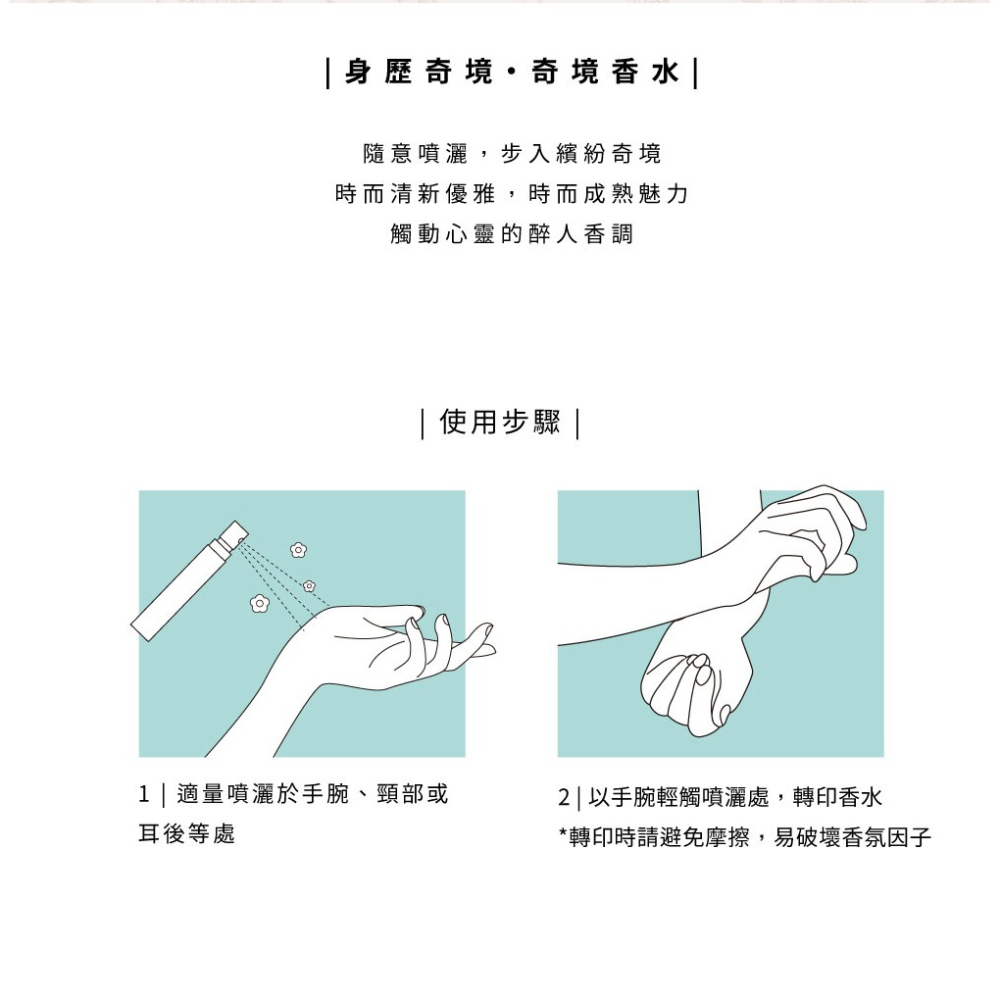 | 身歷奇境・奇境香水 |

隨意噴灑，步入繽紛奇境
時而清新優雅，時而成熟魅力
觸動心靈的醉人香調

| 使用步驟 |

1 | 適量噴灑於手腕、頸部或耳後等處

2 | 以手腕輕觸噴灑處，轉印香水
*轉印時請避免摩擦，易破壞香氛因子