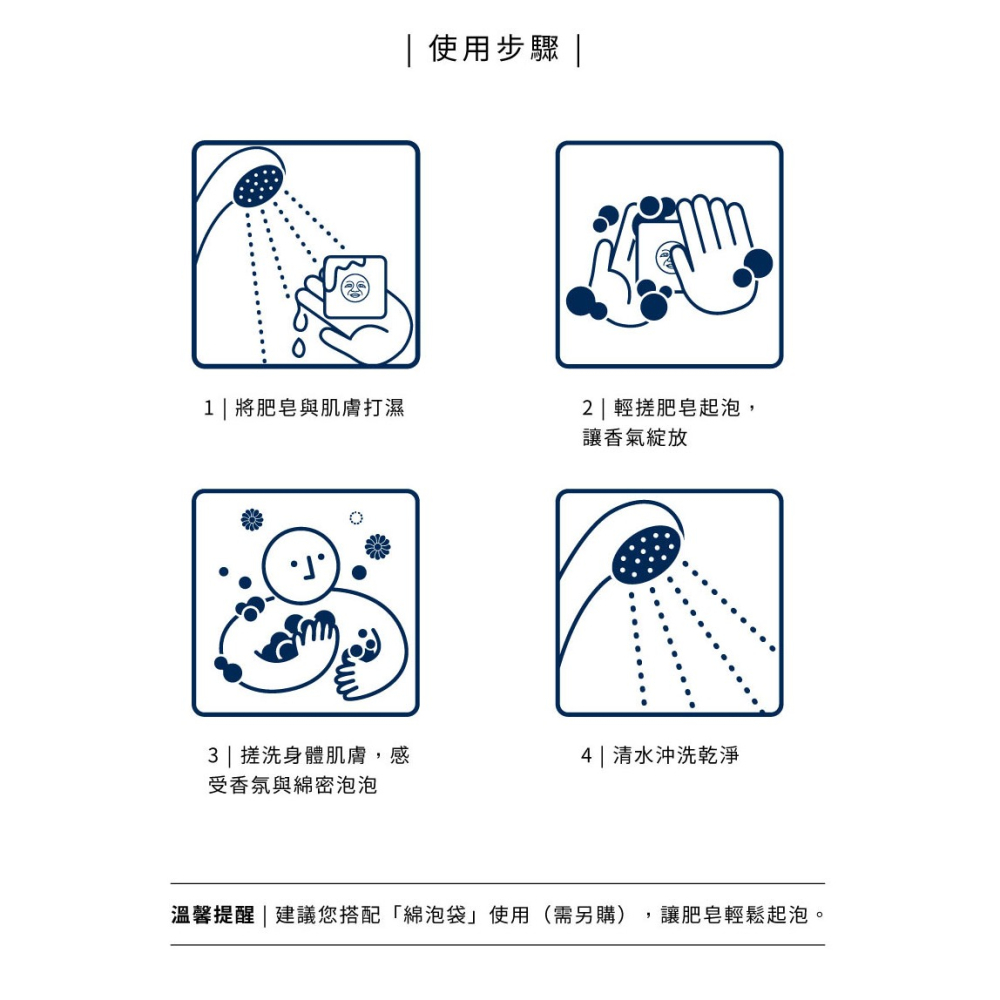 | 使用步驟 |

1 | 將肥皂與肌膚打濕

2 | 輕搓肥皂起泡，讓香氣綻放

3 | 搓洗身體肌膚，感受香氛與綿密泡泡

4 | 清水沖洗乾淨

溫馨提醒 | 建議您搭配「綿泡袋」使用（需另購），讓肥皂輕鬆起泡。