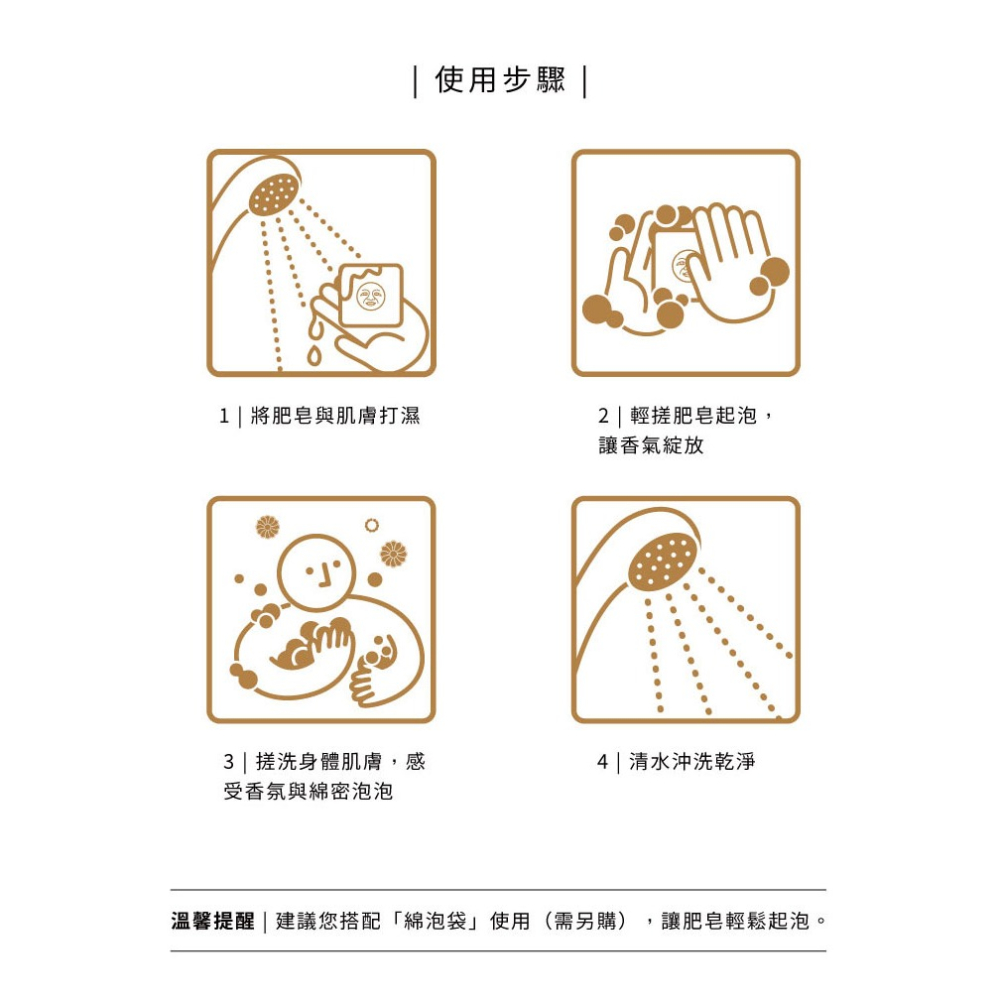 | 使用步驟 |

1 | 將肥皂與肌膚打濕

2 | 輕搓肥皂起泡，讓香氣綻放

3 | 搓洗身體肌膚，感受香氛與綿密泡泡

4 | 清水沖洗乾淨

溫馨提醒 | 建議您搭配「綿泡袋」使用（需另購），讓肥皂輕鬆起泡。