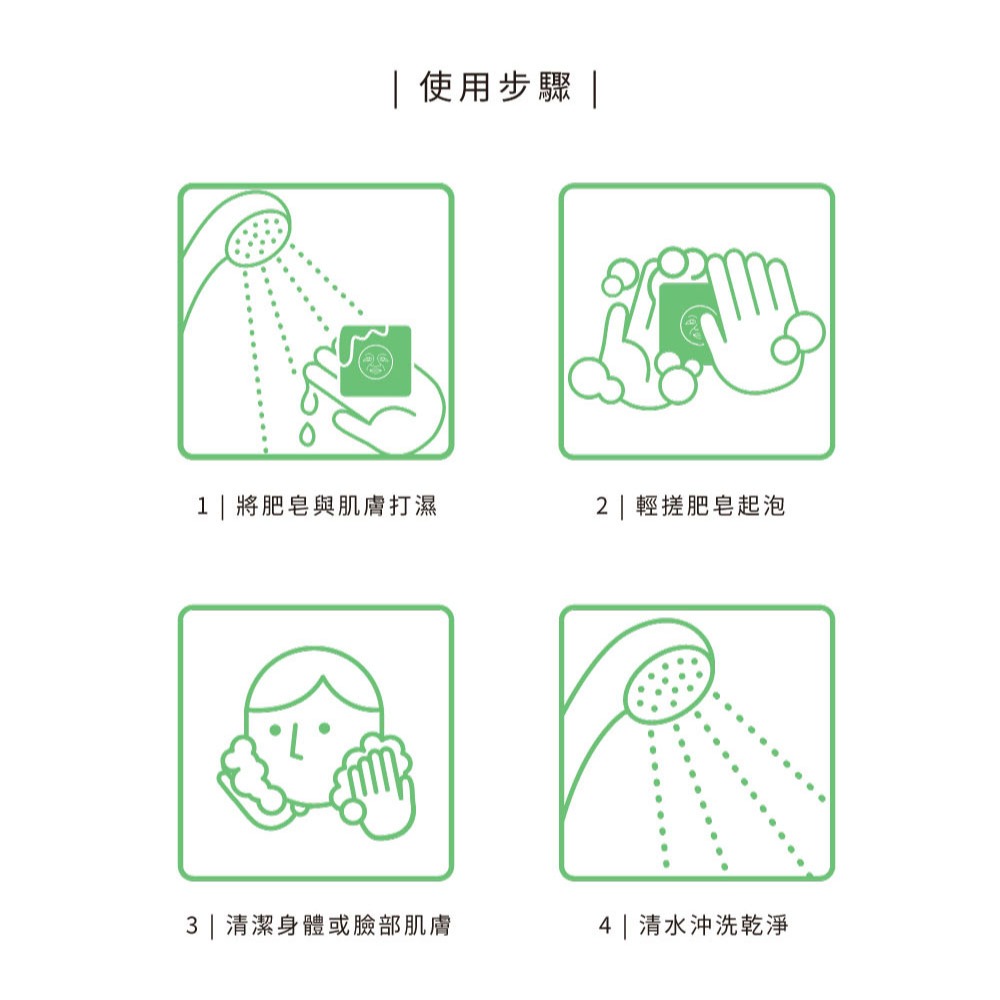 | 使用步驟 |

1 | 將肥皂與肌膚打濕

2 | 輕搓肥皂起泡

3 | 清潔身體或臉部肌膚

4 | 清水沖洗乾淨