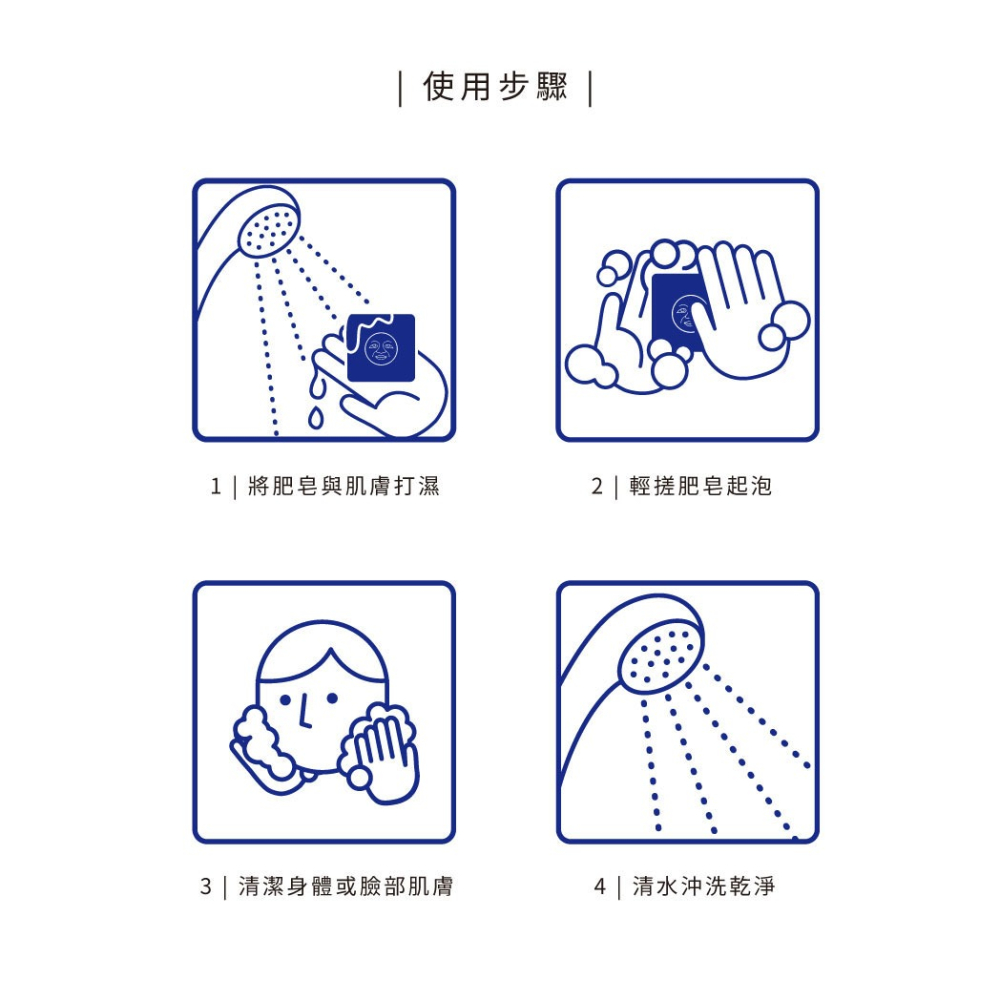 | 使用步驟 |

1 | 將肥皂與肌膚打濕

2 | 輕搓肥皂起泡

3 | 清潔身體或臉部肌膚

4 | 清水沖洗乾淨