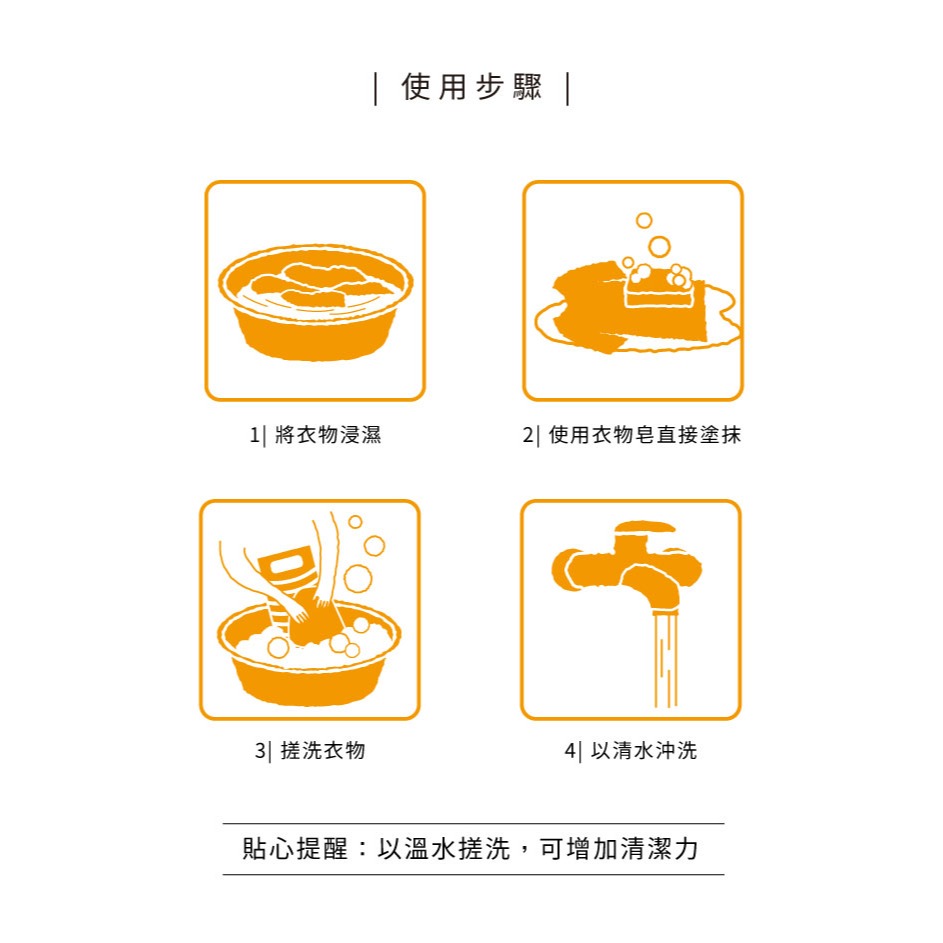 | 使用步驟 |

1| 將衣物浸濕

2| 使用衣物皂直接塗抹

3| 搓洗衣物

4| 以清水沖洗

貼心提醒：以溫水搓洗，可增加清潔力