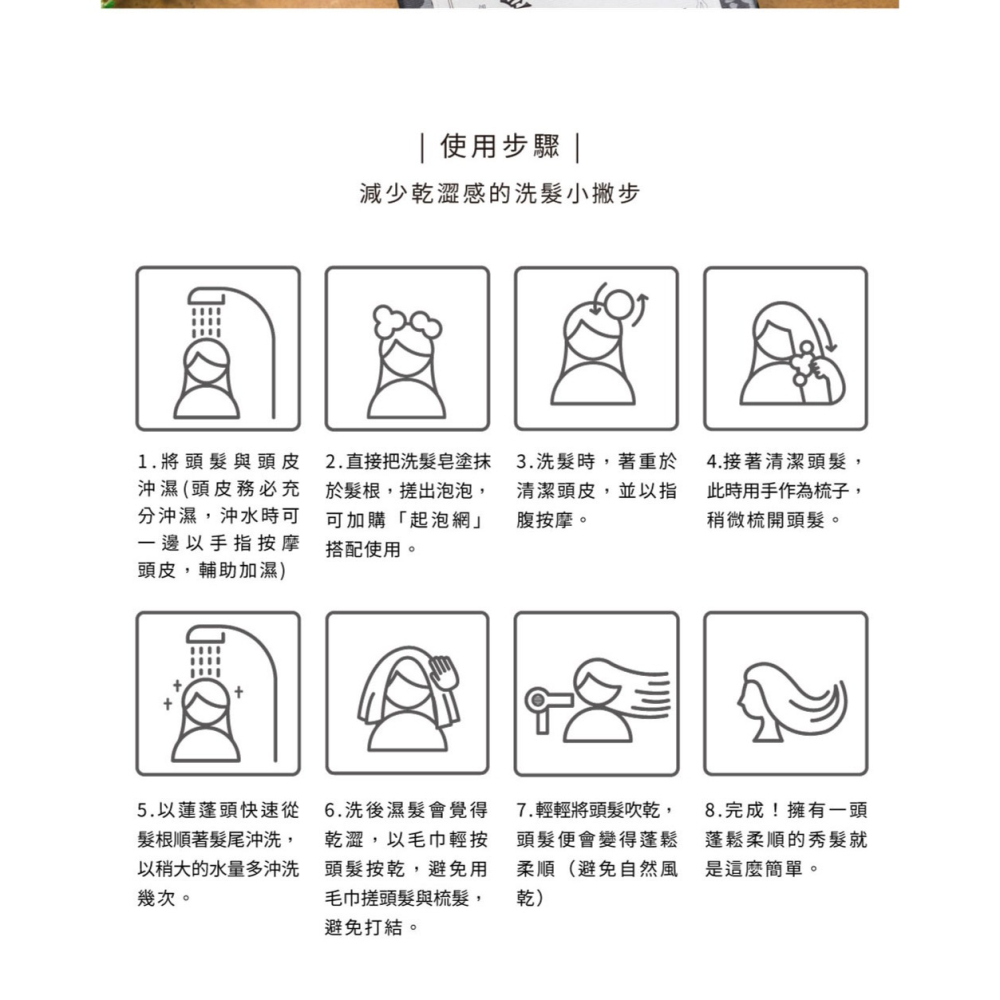 | 使用步驟 |
減少乾澀感的洗髮小撇步

1.將頭髮與頭皮沖濕(頭皮務必充分沖濕，沖水時可一邊以手指按摩頭皮，輔助加濕)

2.直接把洗髮皂塗抹於髮根，搓出泡泡，可加購「起泡網」搭配使用。

3.洗髮時，著重於清潔頭皮，並以指腹按摩。

4.接著清潔頭髮，此時用手作為梳子，稍微梳開頭髮。

5.以蓮蓬頭快速從髮根順著髮尾沖洗，以稍大的水量多沖洗幾次。

6.洗後濕髮會覺得乾澀，以毛巾輕按頭髮按乾，避免用毛巾搓頭髮與梳髮，避免打結。

7.輕輕將頭髮吹乾，頭髮便會變得蓬鬆柔順（避免自然風乾）

8.完成！擁有一頭蓬鬆柔順的秀髮就是這麼簡單。