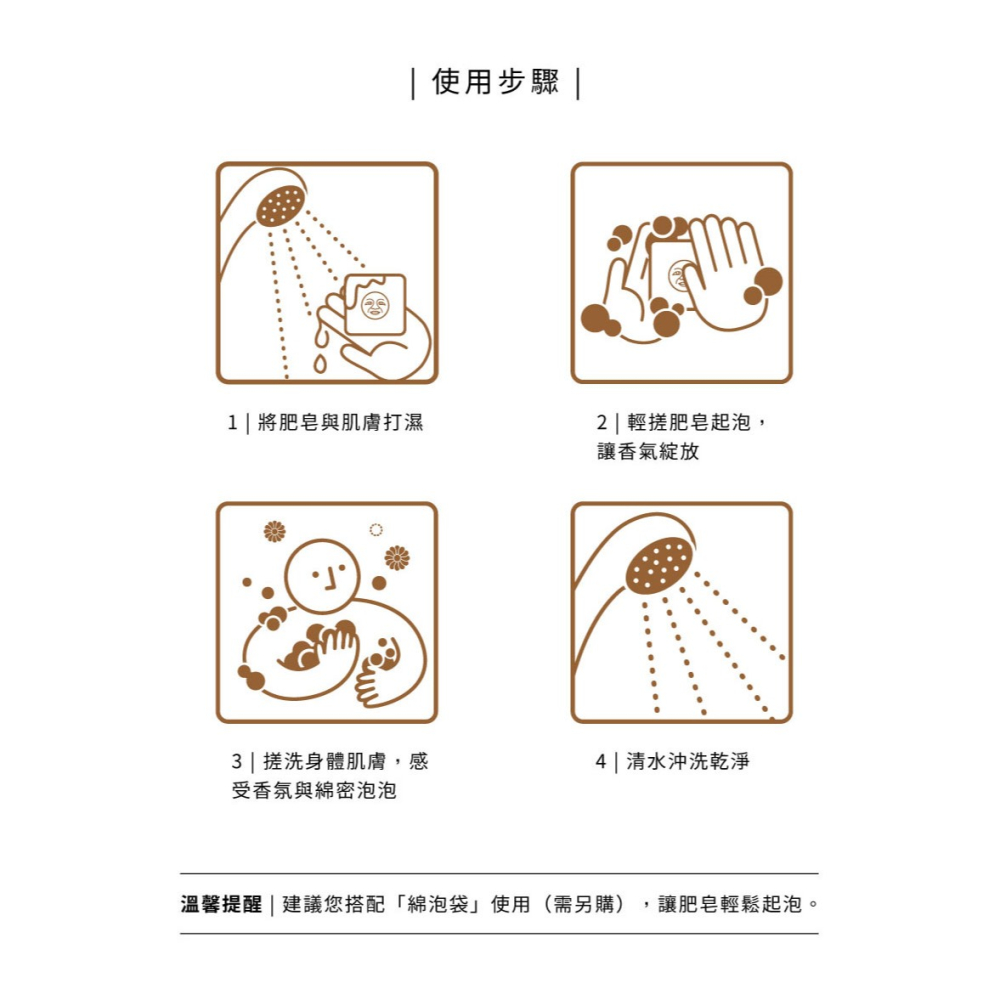 | 使用步驟 |

1 | 將肥皂與肌膚打濕

2 | 輕搓肥皂起泡，讓香氣綻放

3 | 搓洗身體肌膚，感受香氛與綿密泡泡

4 | 清水沖洗乾淨

溫馨提醒 | 建議您搭配「綿泡袋」使用（需另購），讓肥皂輕鬆起泡。