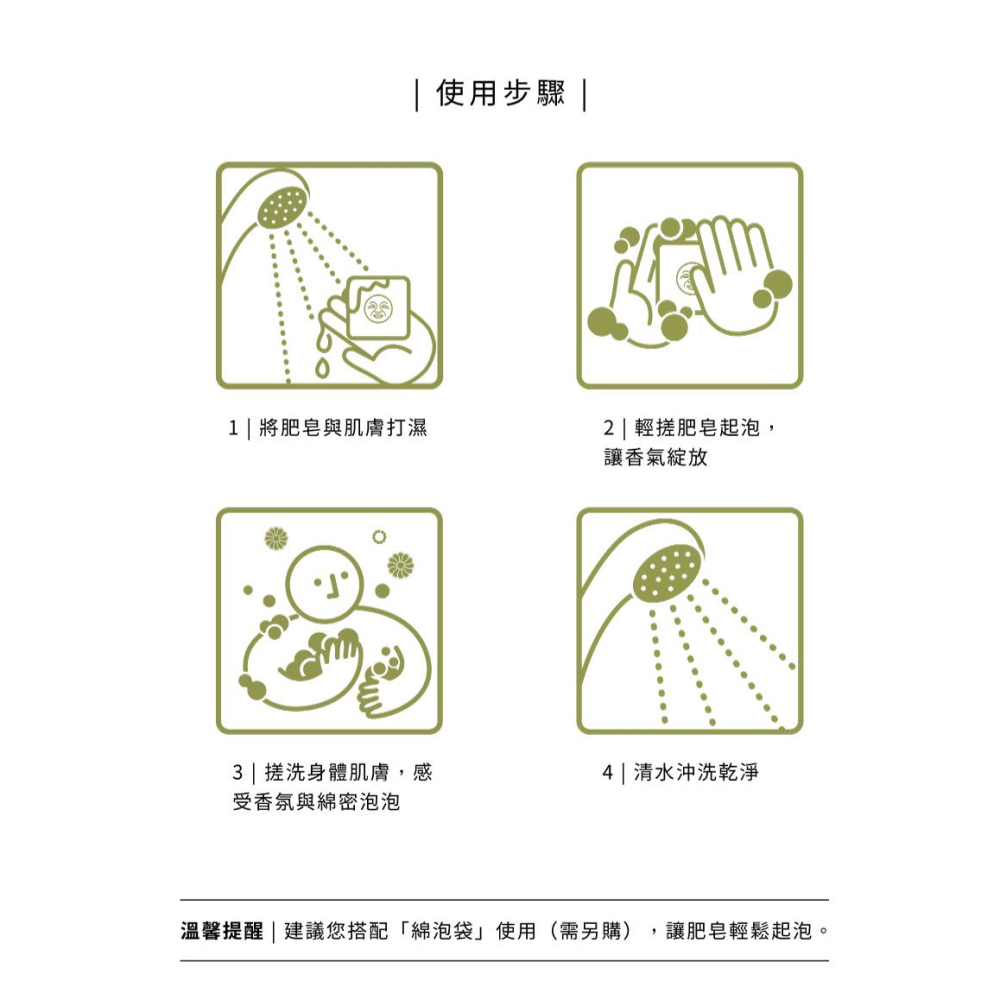 | 使用步驟 |

1 | 將肥皂與肌膚打濕

2 | 輕搓肥皂起泡，讓香氣綻放

3 | 搓洗身體肌膚，感受香氛與綿密泡泡

4 | 清水沖洗乾淨

溫馨提醒 | 建議您搭配「綿泡袋」使用（需另購），讓肥皂輕鬆起泡。