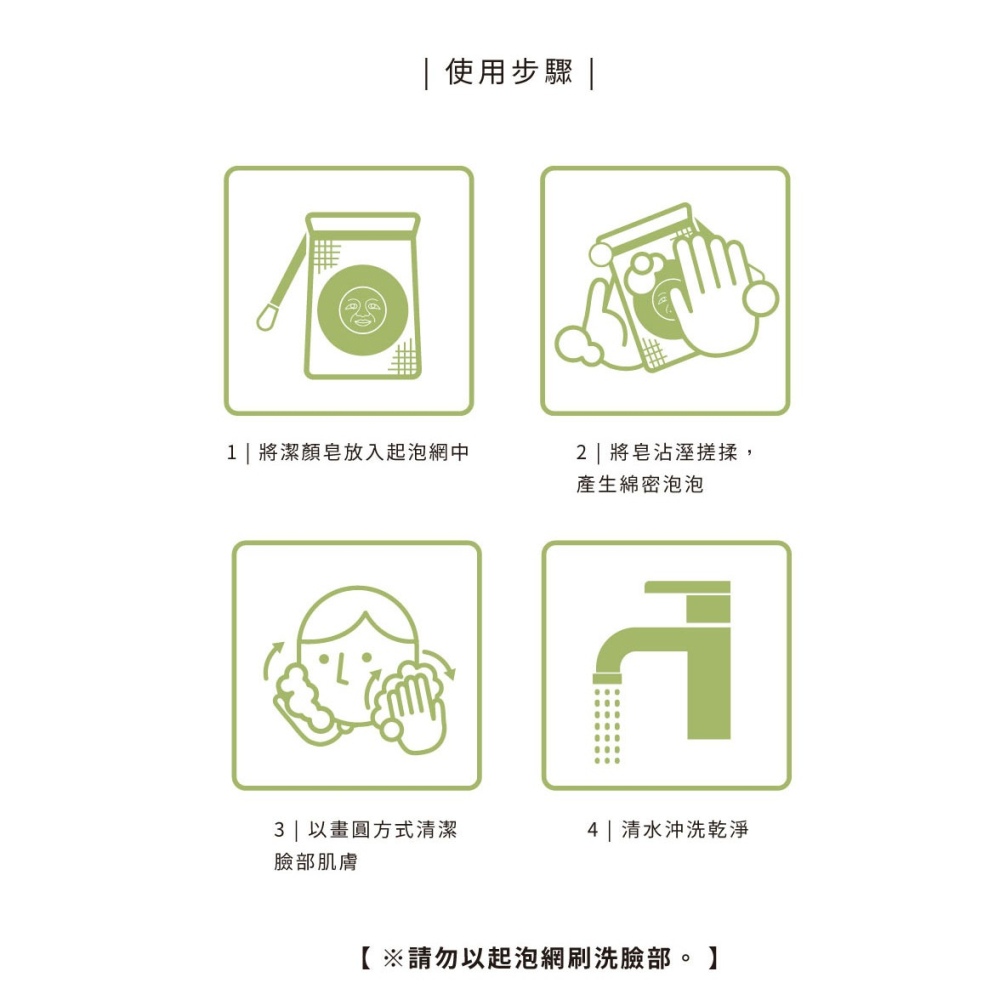 | 使用步驟 |

1 | 將潔顏皂放入起泡網中

2 | 將皂沾溼搓揉，產生綿密泡泡

3 | 以畫圓方式清潔臉部肌膚

4 | 清水沖洗乾淨

【 ※請勿以起泡網刷洗臉部。 】