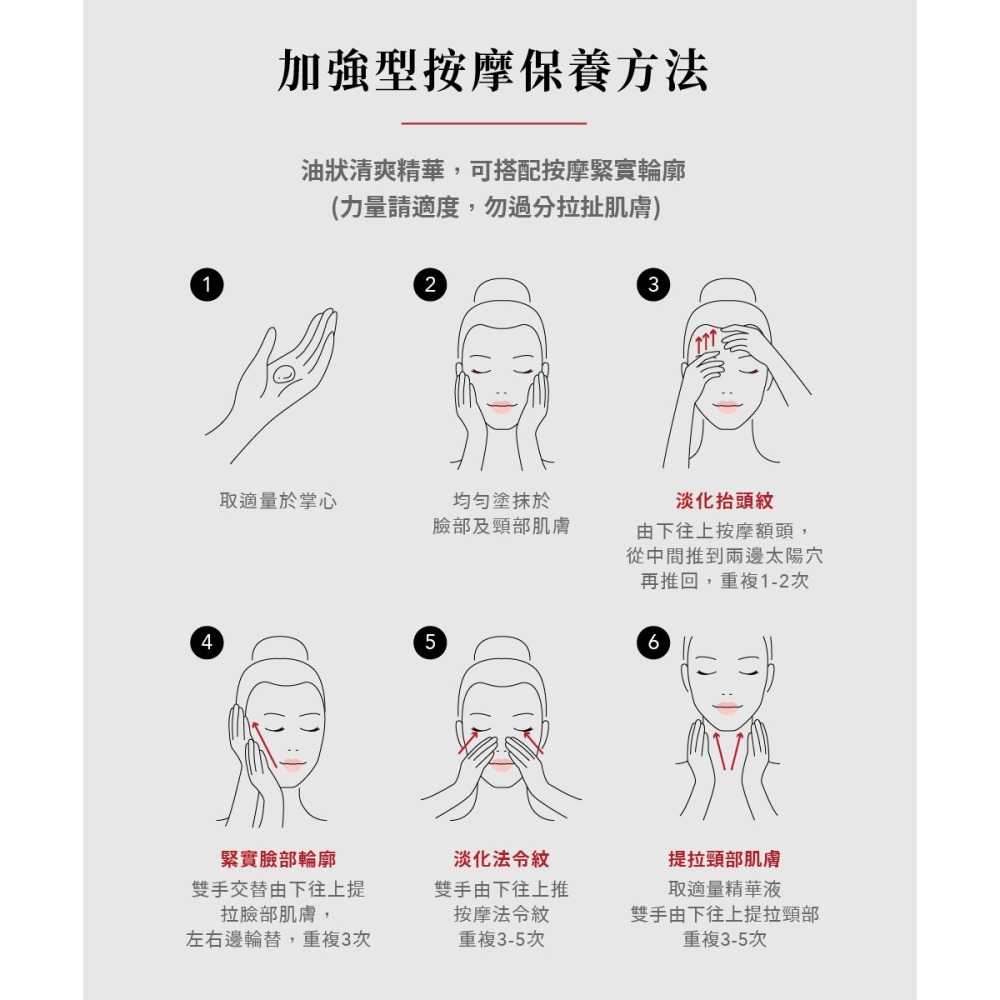 加強型按摩保養方法

油狀清爽精華，可搭配按摩緊實輪廓
(力量請適度，勿過分拉扯肌膚)

1
取適量於掌心

2
均勻塗抹於
臉部及頸部肌膚

3
淡化抬頭紋
由下往上按摩額頭，
從中間推到兩邊太陽穴
再推回，重複1-2次

4
緊實臉部輪廓
雙手交替由下往上提
拉臉部肌膚，
左右邊輪替，重複3次

5
淡化法令紋
雙手由下往上推
按摩法令紋
重複3-5次

6
提拉頸部肌膚
取適量精華液
雙手由下往上提拉頸部
重複3-5次