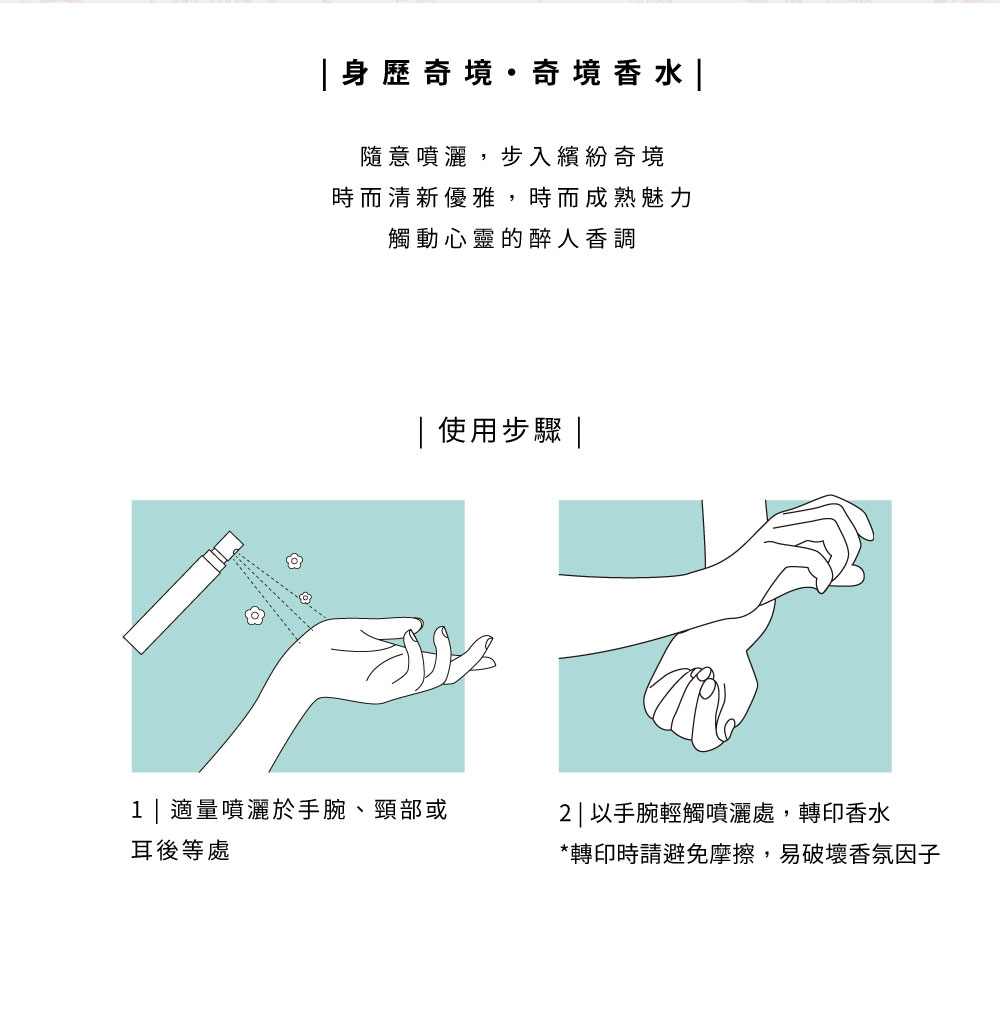 | 身歷奇境・奇境香水 |

隨意噴灑，步入繽紛奇境
時而清新優雅，時而成熟魅力
觸動心靈的醉人香調

| 使用步驟 |

1 | 適量噴灑於手腕、頸部或耳後等處

2 | 以手腕輕觸噴灑處，轉印香水
*轉印時請避免摩擦，易破壞香氛因子