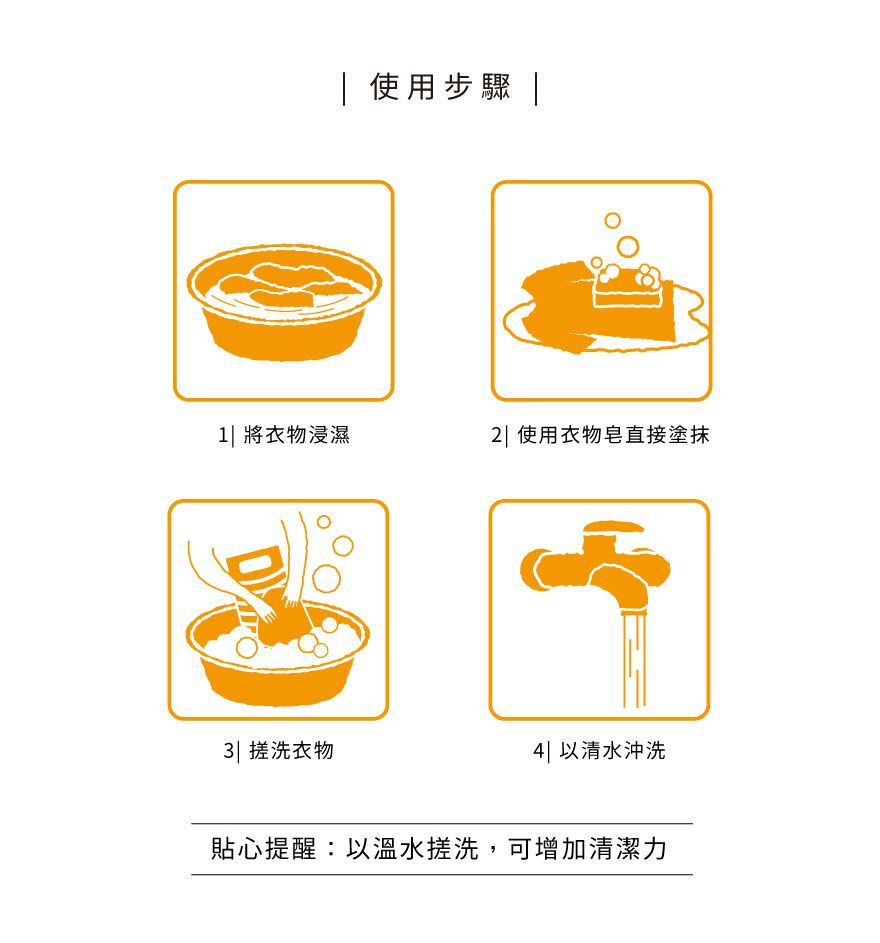 | 使用步驟 |

1| 將衣物浸濕

2| 使用衣物皂直接塗抹

3| 搓洗衣物

4| 以清水沖洗

貼心提醒：以溫水搓洗，可增加清潔力