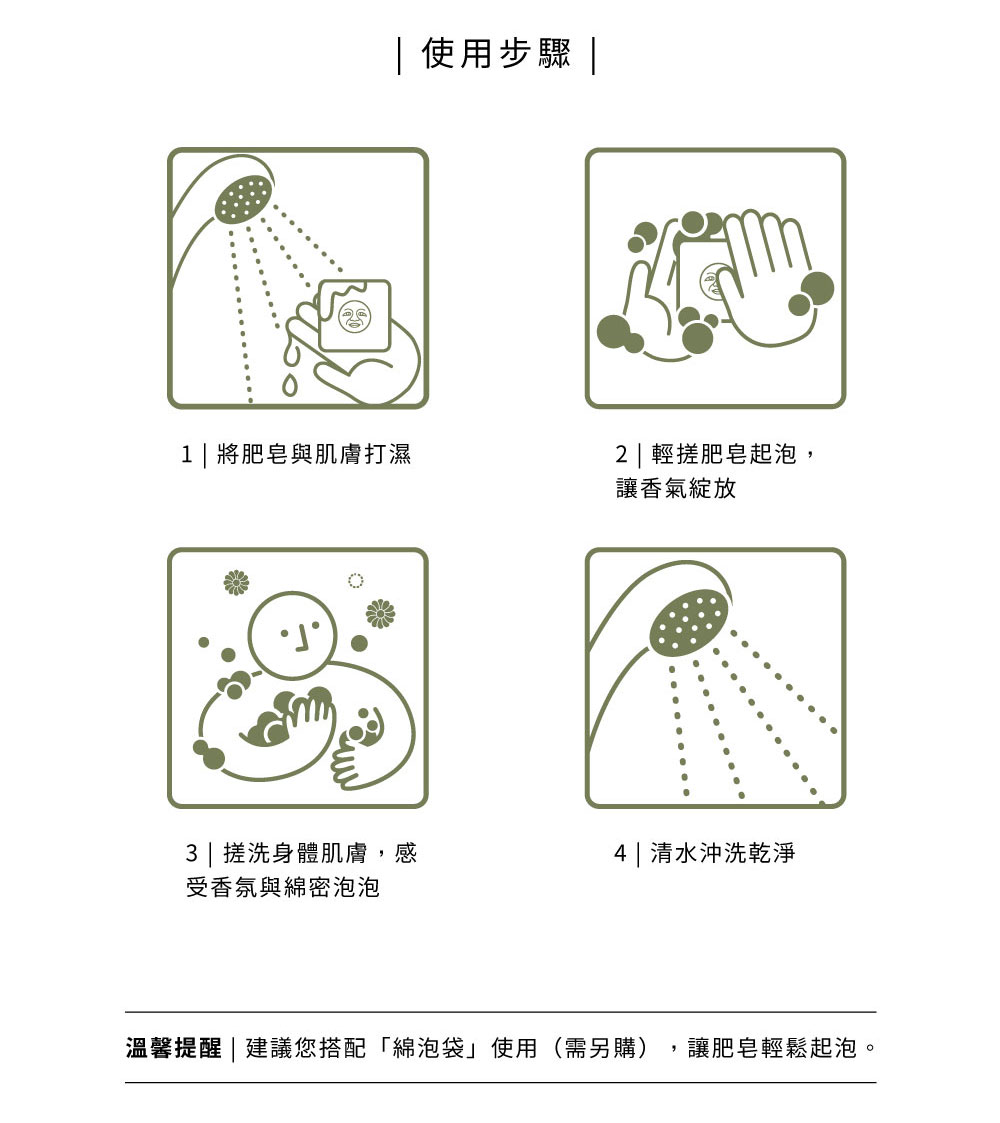 | 使用步驟 |

1 | 將肥皂與肌膚打濕

2 | 輕搓肥皂起泡，讓香氣綻放

3 | 搓洗身體肌膚，感受香氛與綿密泡泡

4 | 清水沖洗乾淨

溫馨提醒 | 建議您搭配「綿泡袋」使用（需另購），讓肥皂輕鬆起泡。