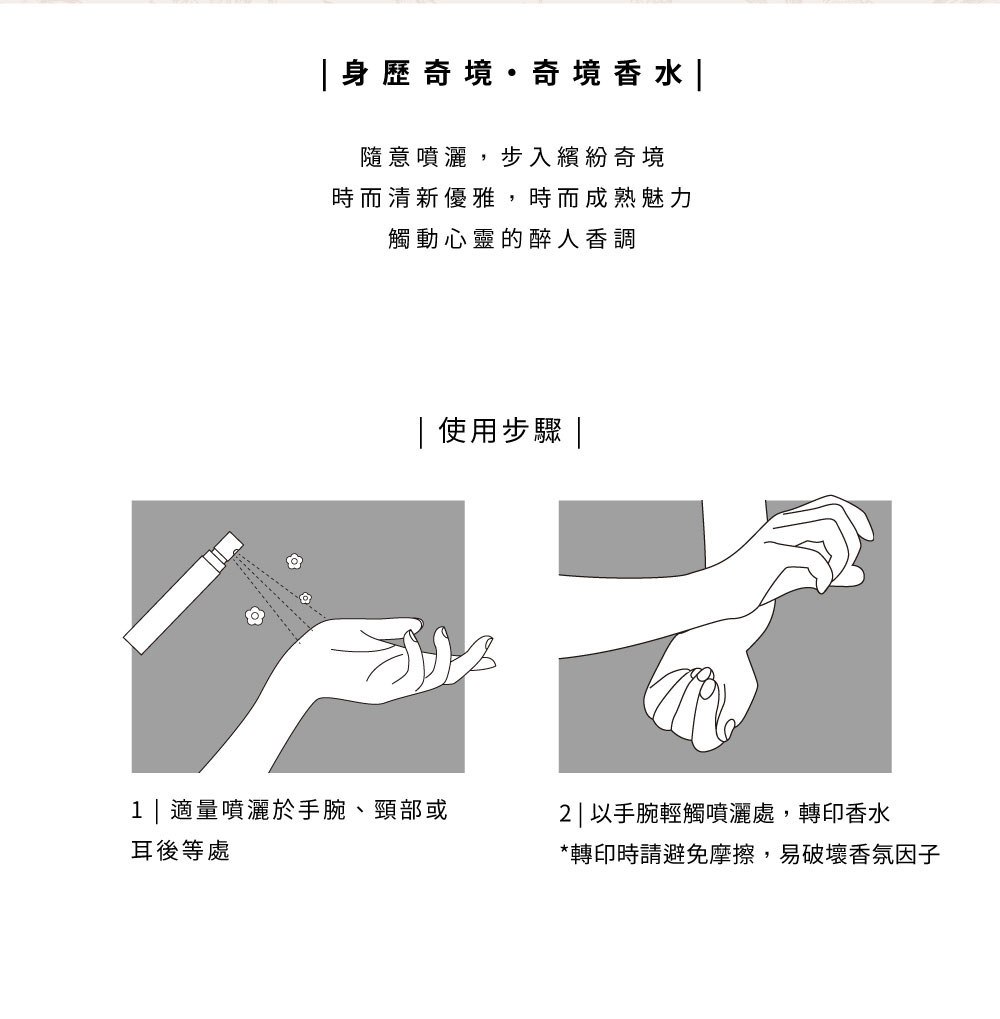 | 身歷奇境・奇境香水 |

隨意噴灑，步入繽紛奇境
時而清新優雅，時而成熟魅力
觸動心靈的醉人香調

| 使用步驟 |

1 | 適量噴灑於手腕、頸部或耳後等處

2 | 以手腕輕觸噴灑處，轉印香水
*轉印時請避免摩擦，易破壞香氛因子