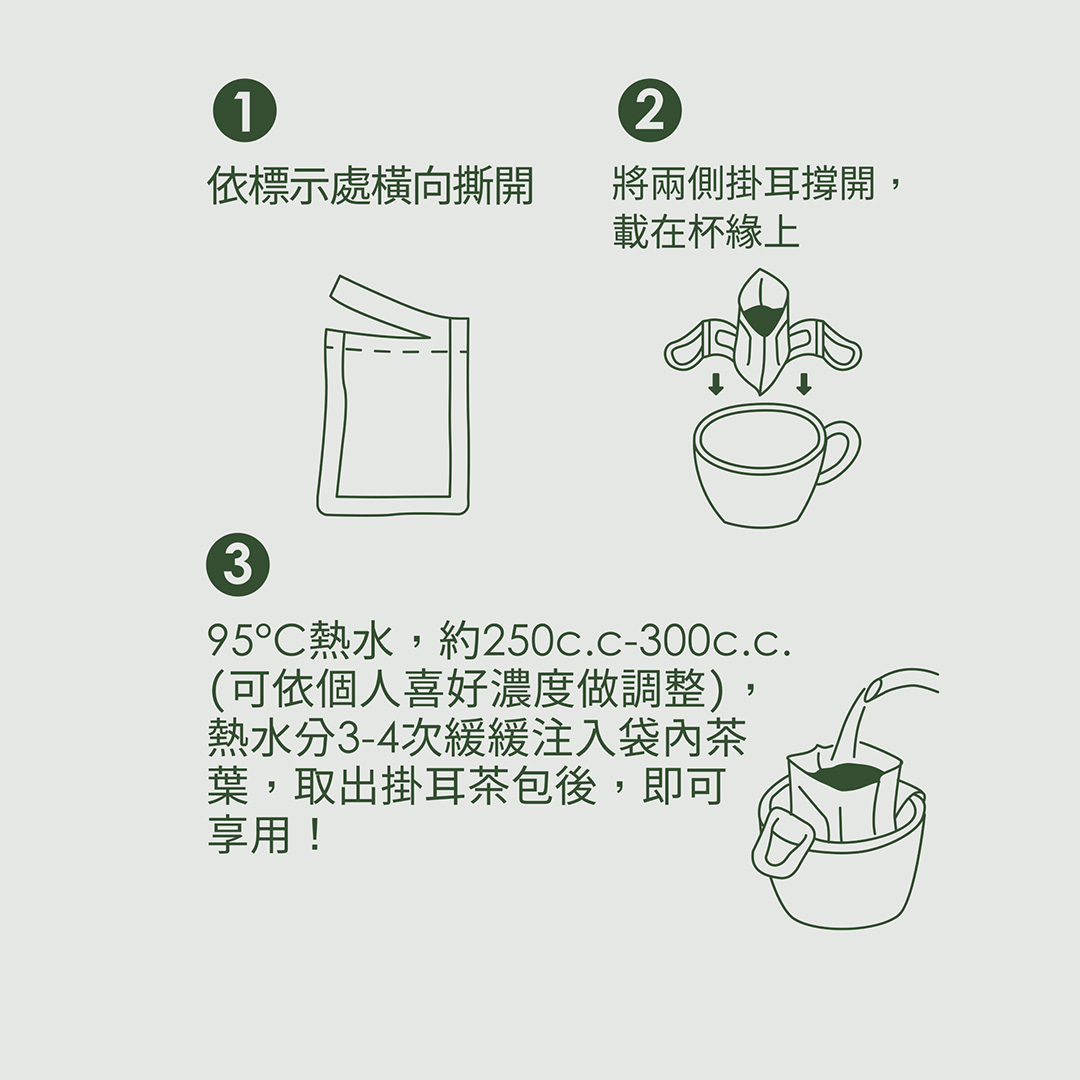 1
依標示處橫向撕開

2
將兩側掛耳撐開，載在杯緣上

3
95°C熱水，約250c.c-300c.c.(可依個人喜好濃度做調整)，熱水分3-4次緩緩注入袋內茶葉，取出掛耳茶包後，即可享用！