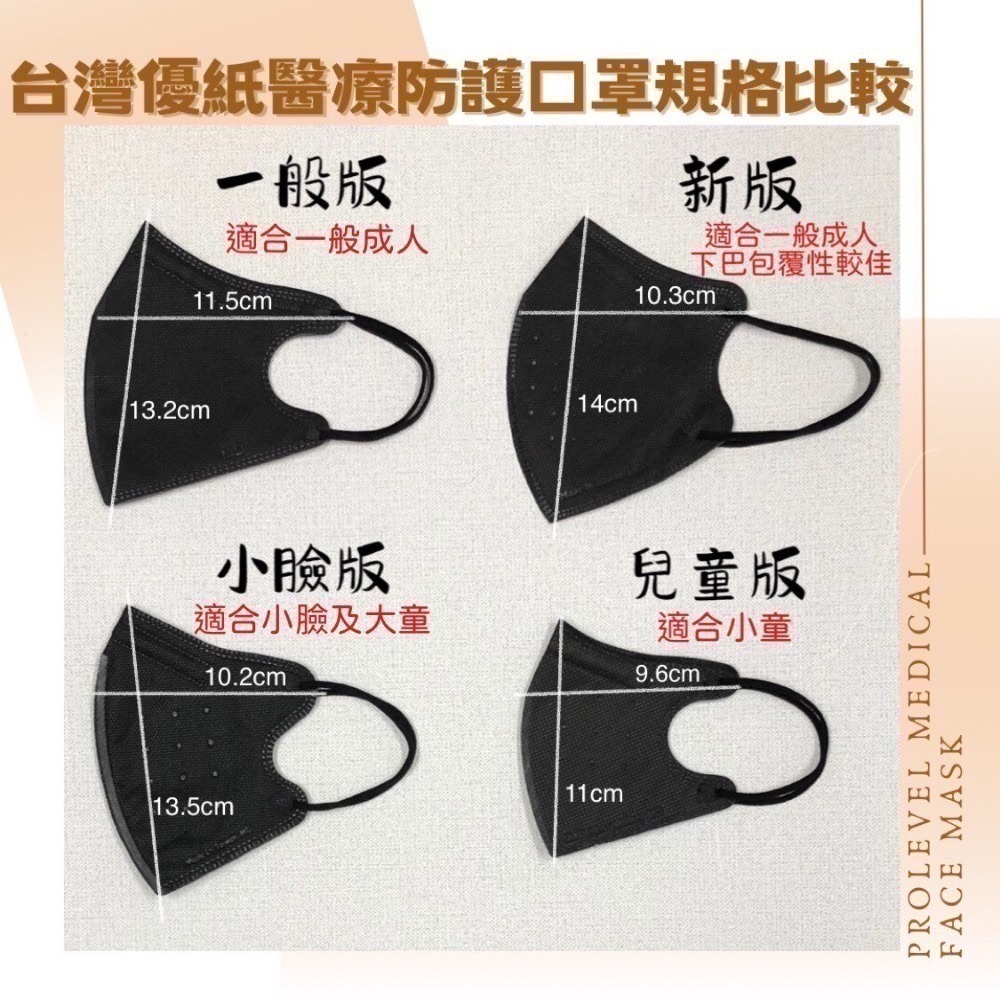 台灣優紙醫療防護口罩規格比較

一般版
適合一般成人
11.5cm
13.2cm

新版
適合一般成人
下巴包覆性較佳
10.3cm
14cm

小臉版
適合小臉及大童
10.2cm
13.5cm

兒童版
適合小童
9.6cm
11cm

PROLEVEL MEDICAL
FACE MASK