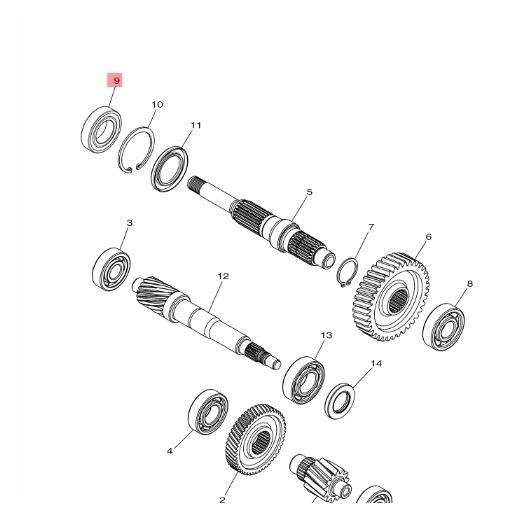 9
10
11
5
3
7
6
12
8
13
14
4
2